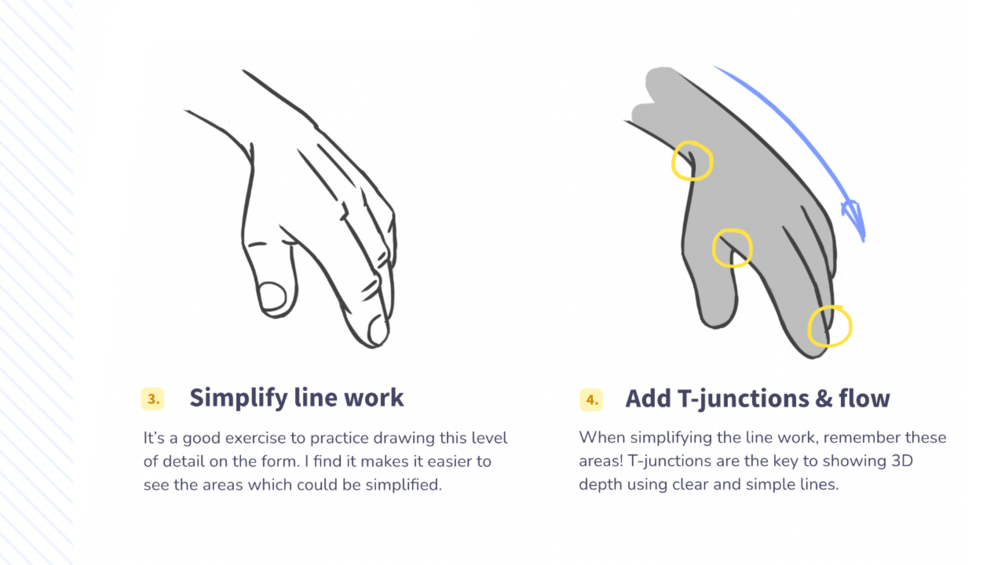 3. Simplify line work

It's a good exercise to practice drawing this level of detail on the form. I find it makes it easier to see the areas which could be simplified.

4. Add T-junctions & flow

When simplifying the line work, remember these areas! T-junctions are the key to showing 3D depth using clear and simple lines.