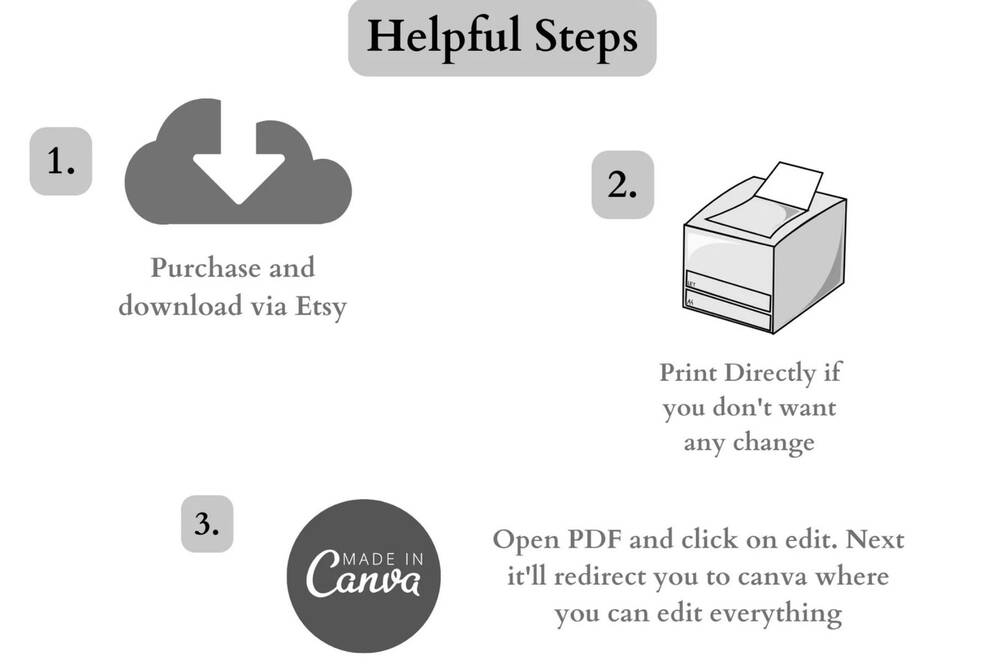 Helpful Steps

1.

Purchase and download via Etsy

2.

Print Directly if you don't want any change

3.

MADE IN Canva

Open PDF and click on edit. Next it'll redirect you to canva where you can edit everything