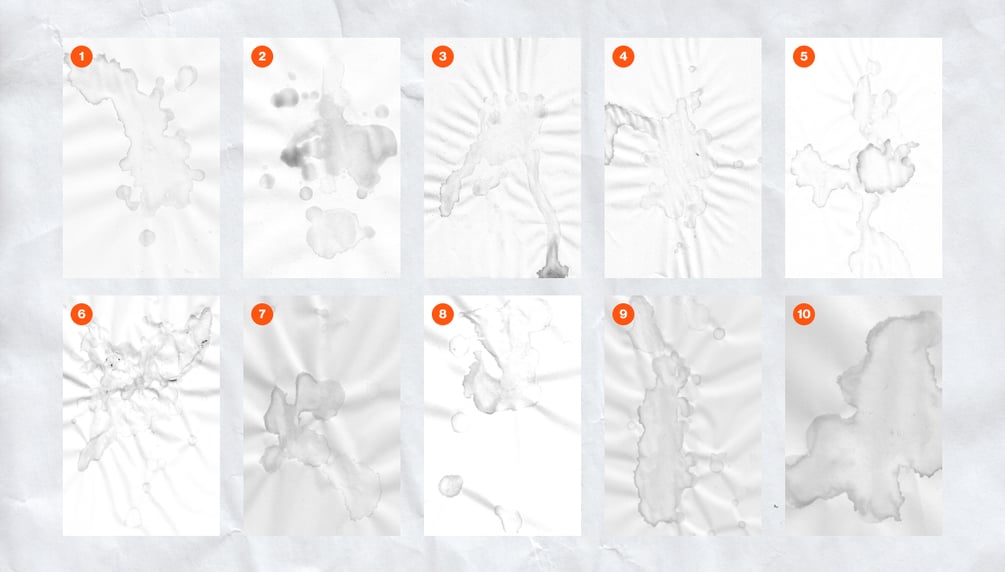 1
2
3
4
5
6
7
8
9
10