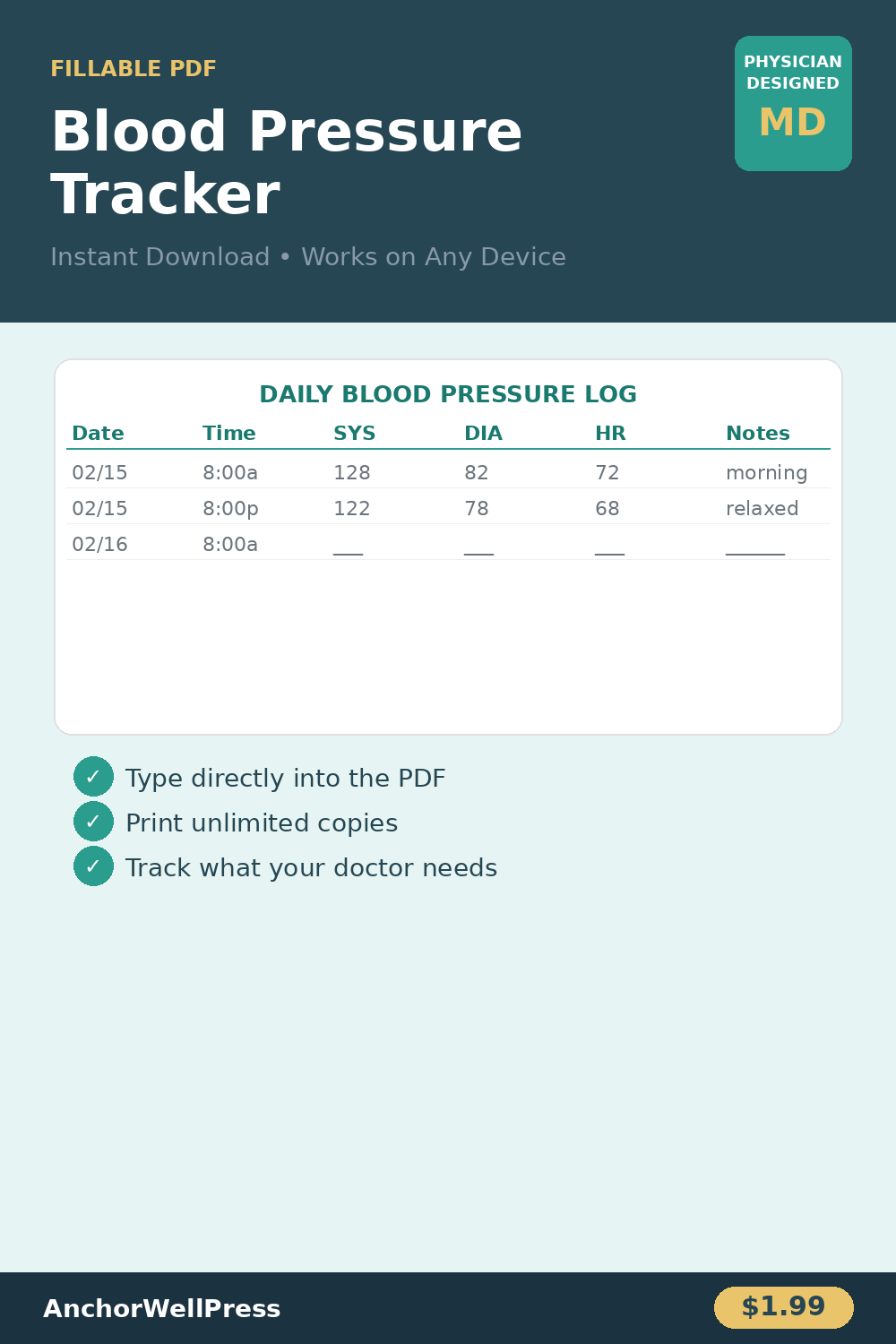 FILLABLE PDF

Blood Pressure Tracker

Instant Download • Works on Any Device

PHYSICIAN DESIGNED
MD

DAILY BLOOD PRESSURE LOG

| Date | Time | SYS | DIA | HR | Notes |
|---|---|---|---|---|---|
| 02/15 | 8:00a | 128 | 82 | 72 | morning |
| 02/15 | 8:00p | 122 | 78 | 68 | relaxed |
| 02/16 | 8:00a | ____ | ____ | ____ | ____ |

✓ Type directly into the PDF
✓ Print unlimited copies
✓ Track what your doctor needs

AnchorWellPress

$1.99