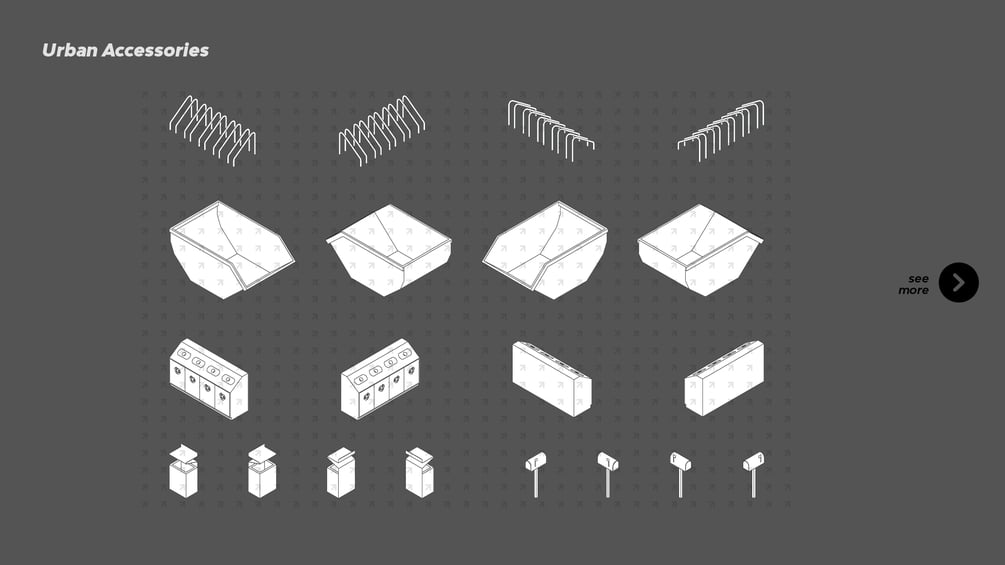 Urban Accessories

see more