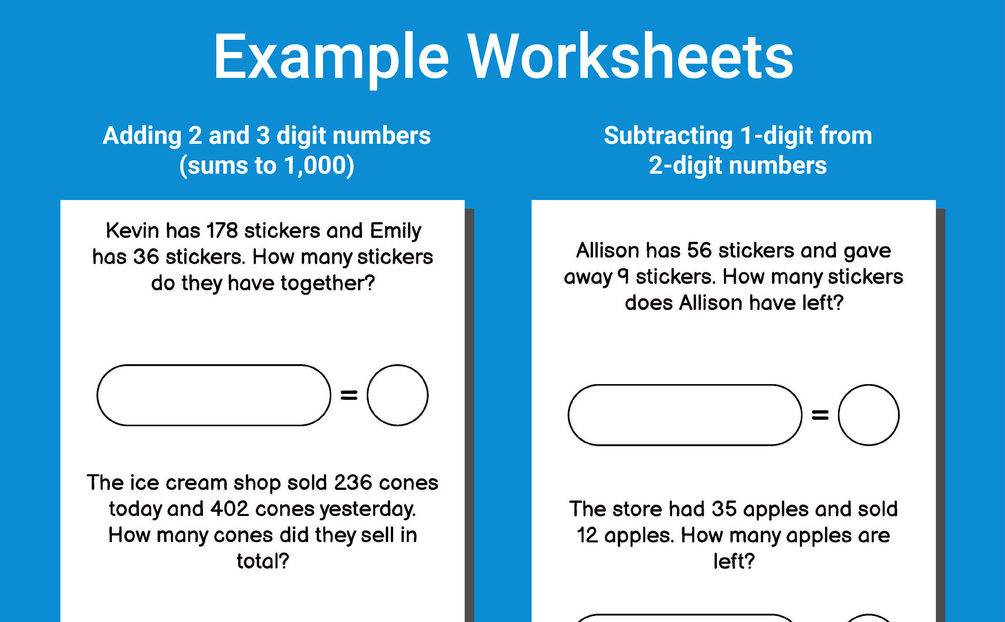 Example Worksheets

Adding 2 and 3 digit numbers (sums to 1,000)

Kevin has 178 stickers and Emily has 36 stickers. How many stickers do they have together?

=

The ice cream shop sold 236 cones today and 402 cones yesterday. How many cones did they sell in total?

Subtracting 1-digit from 2-digit numbers

Allison has 56 stickers and gave away 9 stickers. How many stickers does Allison have left?

=

The store had 35 apples and sold 12 apples. How many apples are left?