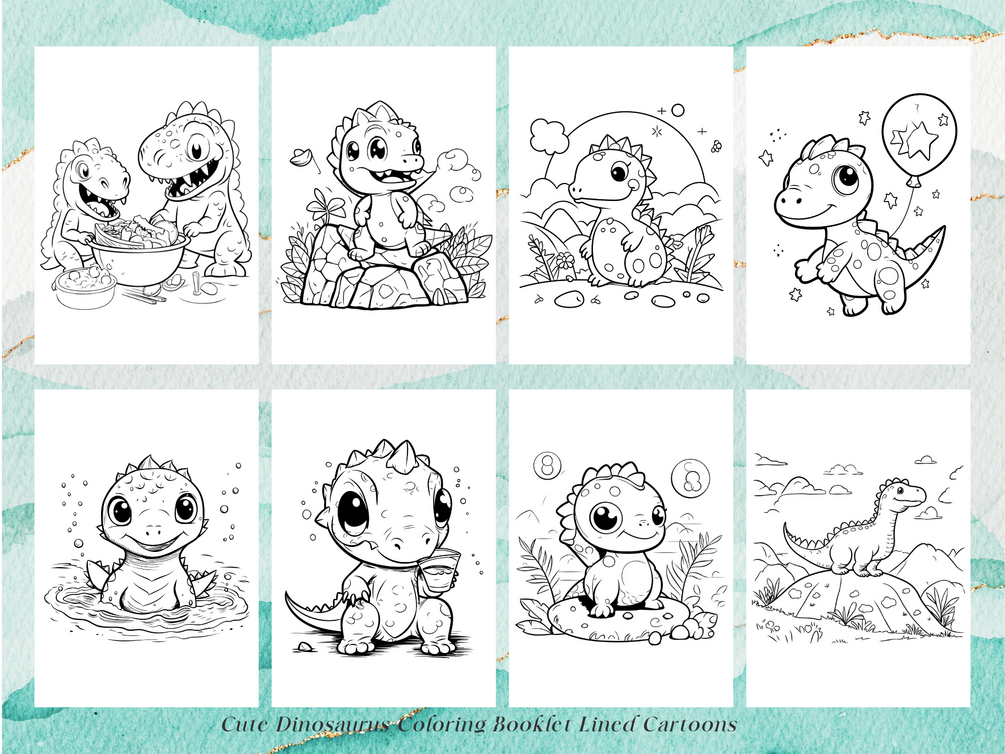 Cute Dinosaurus Coloring Booklet Lined Cartoons