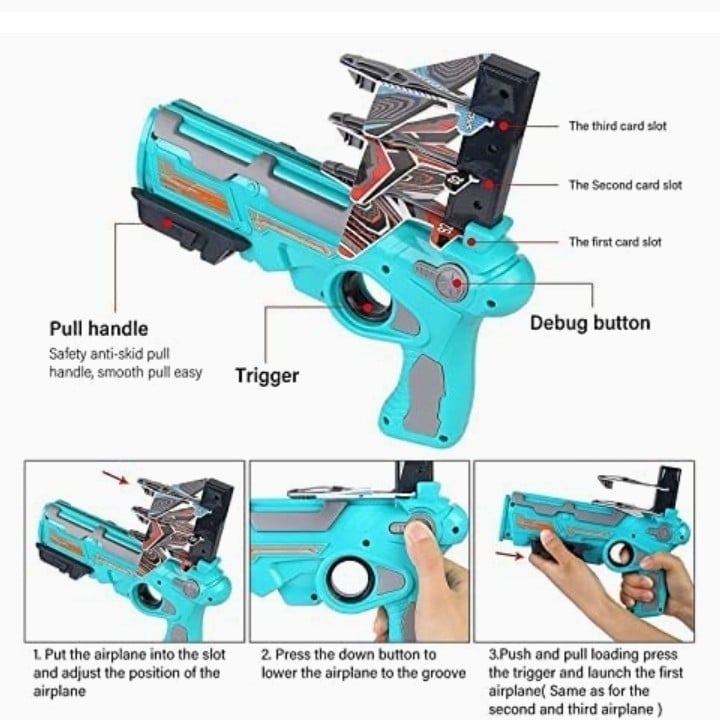 The third card slot

The Second card slot

The first card slot

Pull handle

Safety anti-skid pull handle, smooth pull easy

Trigger

Debug button

1. Put the airplane into the slot and adjust the position of the airplane

2. Press the down button to lower the airplane to the groove

3.Push and pull loading press the trigger and launch the first airplane( Same as for the second and third airplane )