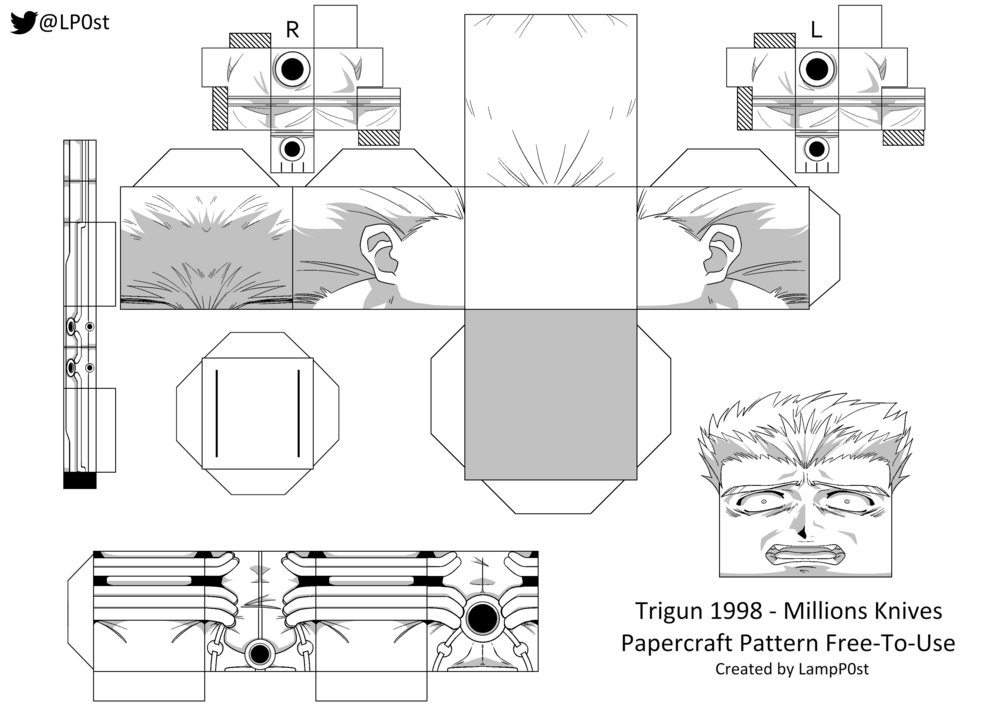 @LP0st

R

L

Trigun 1998 - Millions Knives
Papercraft Pattern Free-To-Use
Created by LampP0st