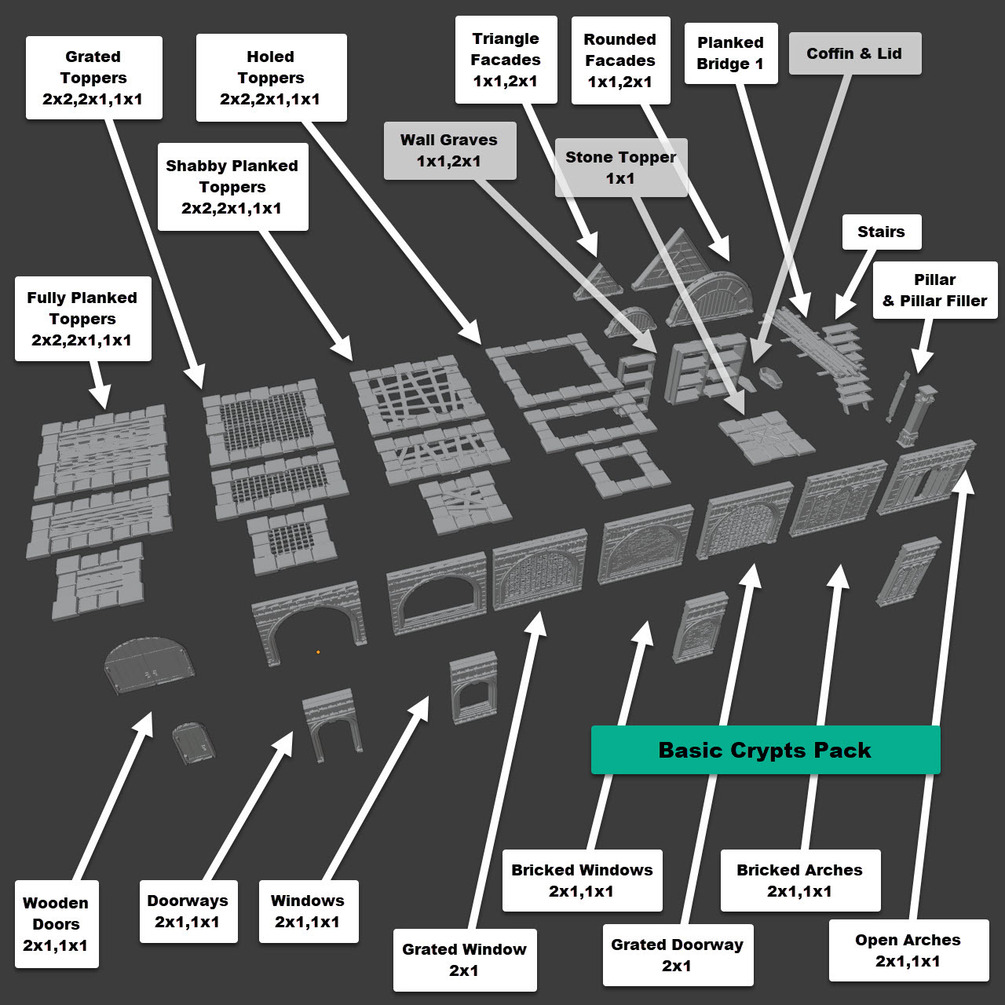 Grated Toppers
2x2,2x1,1x1

Holed Toppers
2x2,2x1,1x1

Triangle Facades
1x1,2x1

Rounded Facades
1x1,2x1

Planked Bridge 1

Coffin & Lid

Wall Graves
1x1,2x1

Stone Topper
1x1

Shabby Planked Toppers
2x2,2x1,1x1

Stairs

Pillar & Pillar Filler

Fully Planked Toppers
2x2,2x1,1x1

Basic Crypts Pack

Wooden Doors
2x1,1x1

Doorways
2x1,1x1

Windows
2x1,1x1

Grated Window
2x1

Bricked Windows
2x1,1x1

Grated Doorway
2x1

Bricked Arches
2x1,1x1

Open Arches
2x1,1x1