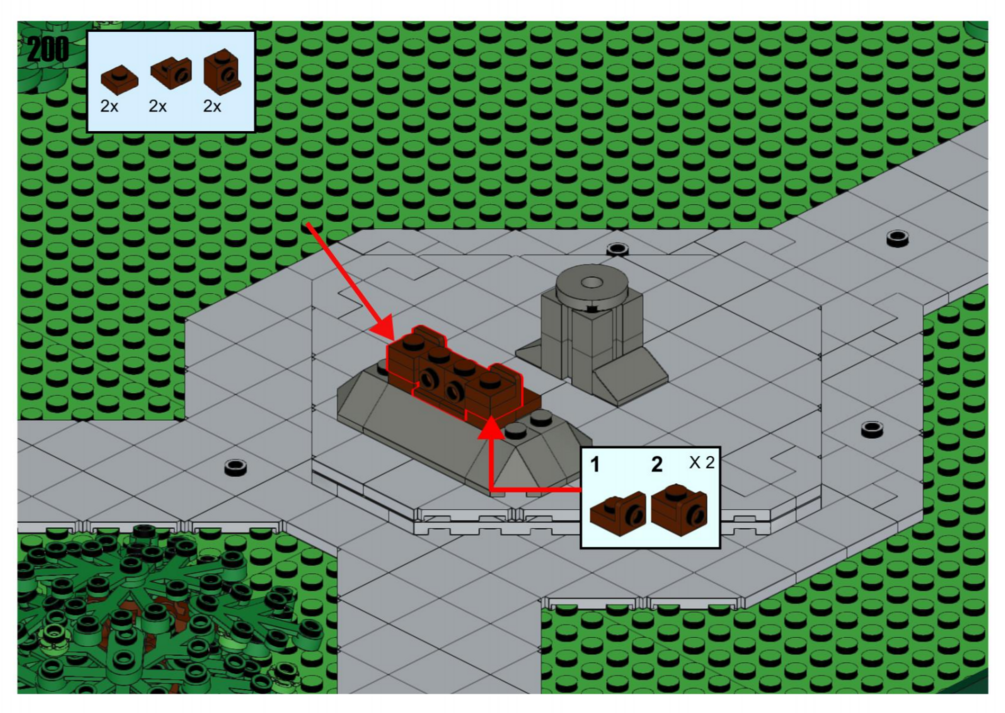 200

2x 2x 2x

1 2 X 2