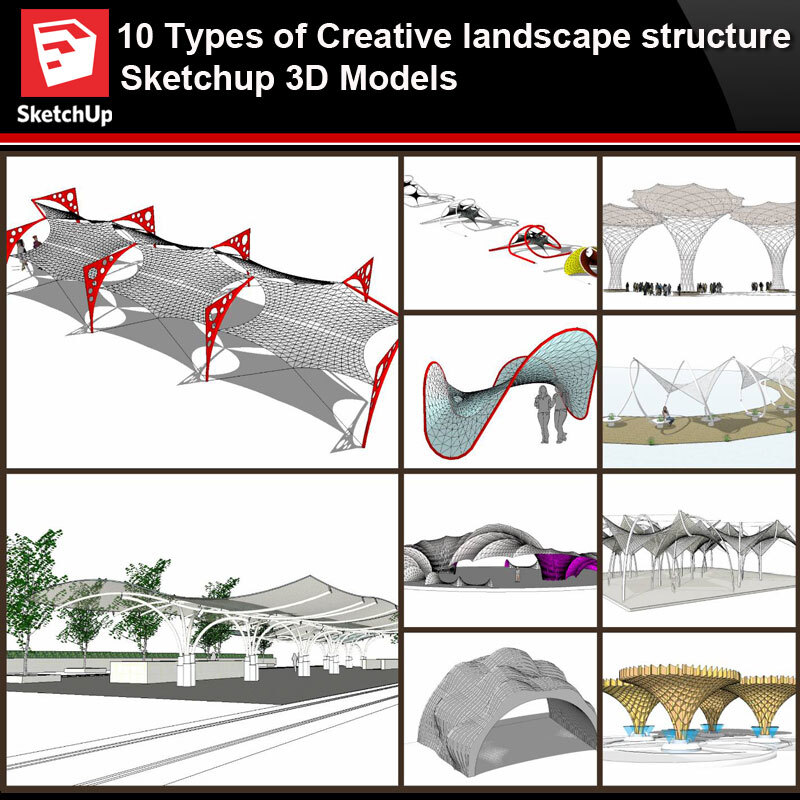 SketchUp

10 Types of Creative landscape structure
Sketchup 3D Models