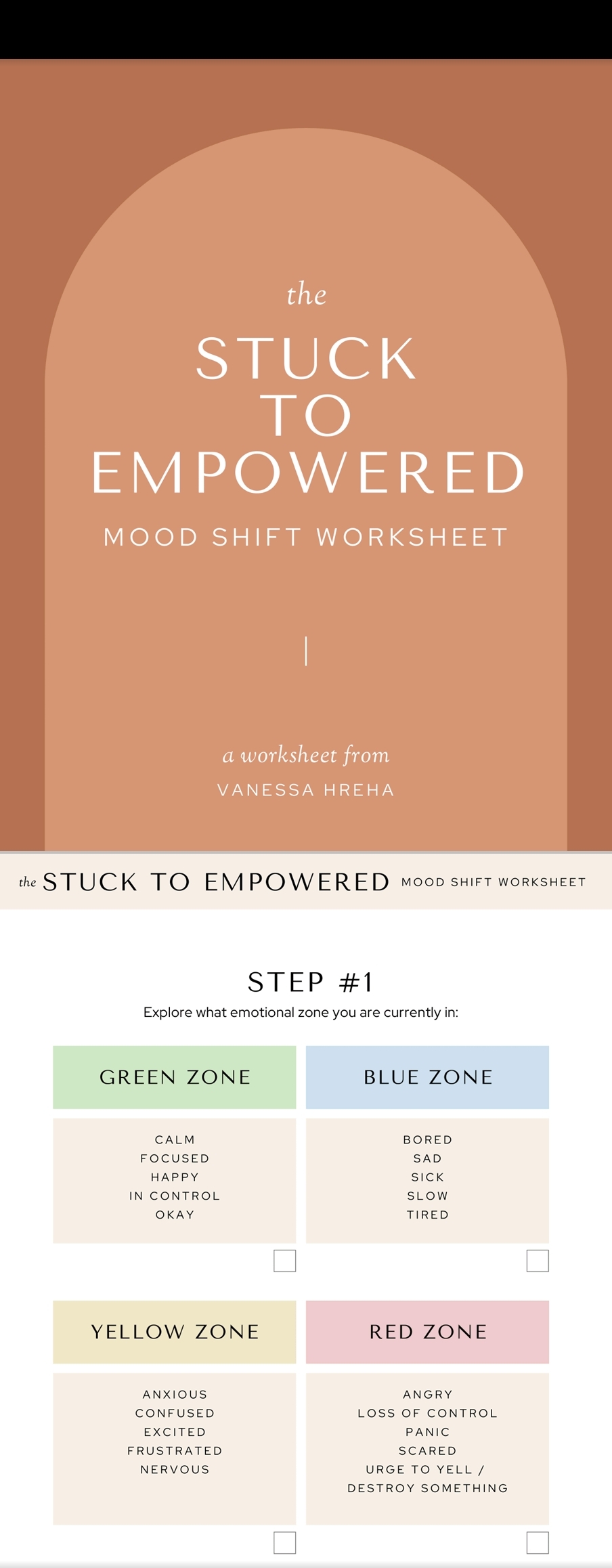 the

STUCK
TO
EMPOWERED

MOOD SHIFT WORKSHEET

a worksheet from
VANESSA HREHA

the STUCK TO EMPOWERED MOOD SHIFT WORKSHEET

STEP #1

Explore what emotional zone you are currently in:

GREEN ZONE

CALM
FOCUSED
HAPPY
IN CONTROL
OKAY

☐

BLUE ZONE

BORED
SAD
SICK
SLOW
TIRED

☐

YELLOW ZONE

ANXIOUS
CONFUSED
EXCITED
FRUSTRATED
NERVOUS

☐

RED ZONE

ANGRY
LOSS OF CONTROL
PANIC
SCARED
URGE TO YELL /
DESTROY SOMETHING

☐