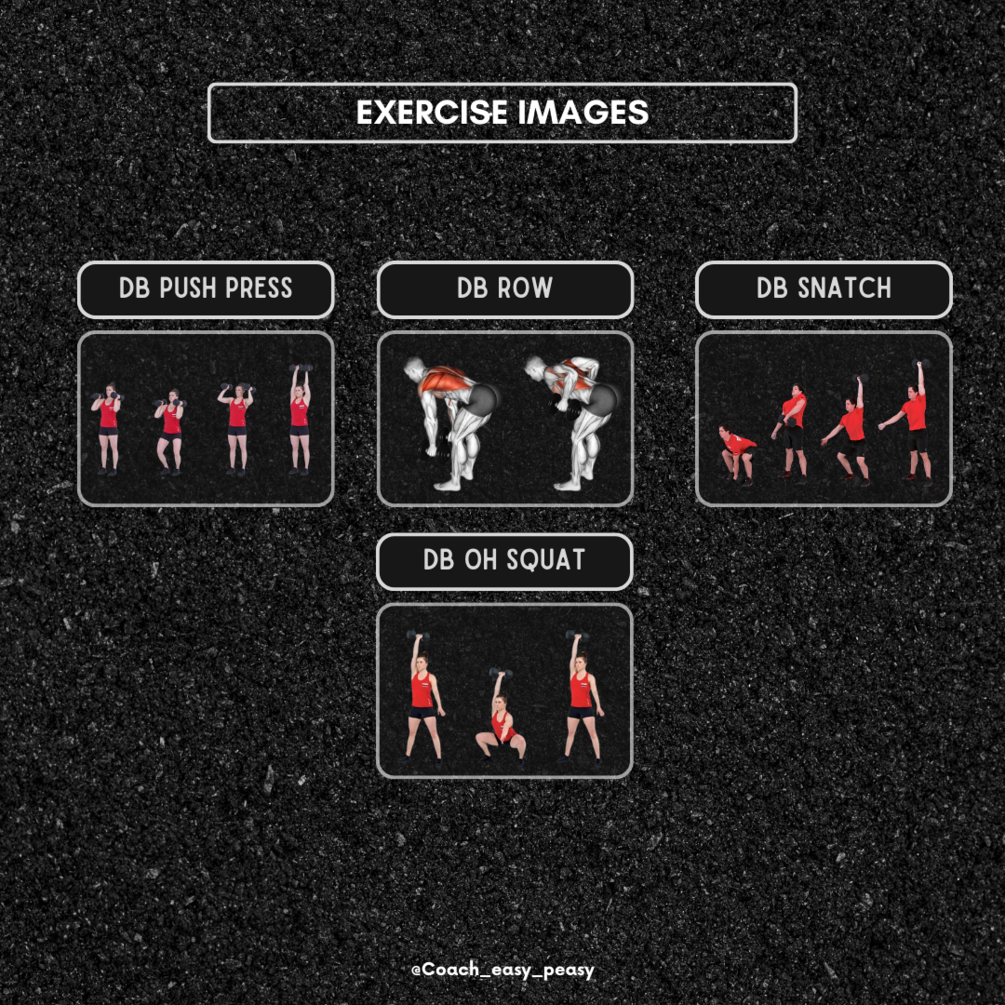 EXERCISE IMAGES

DB PUSH PRESS

DB ROW

DB SNATCH

DB OH SQUAT

@Coach_easy_peasy