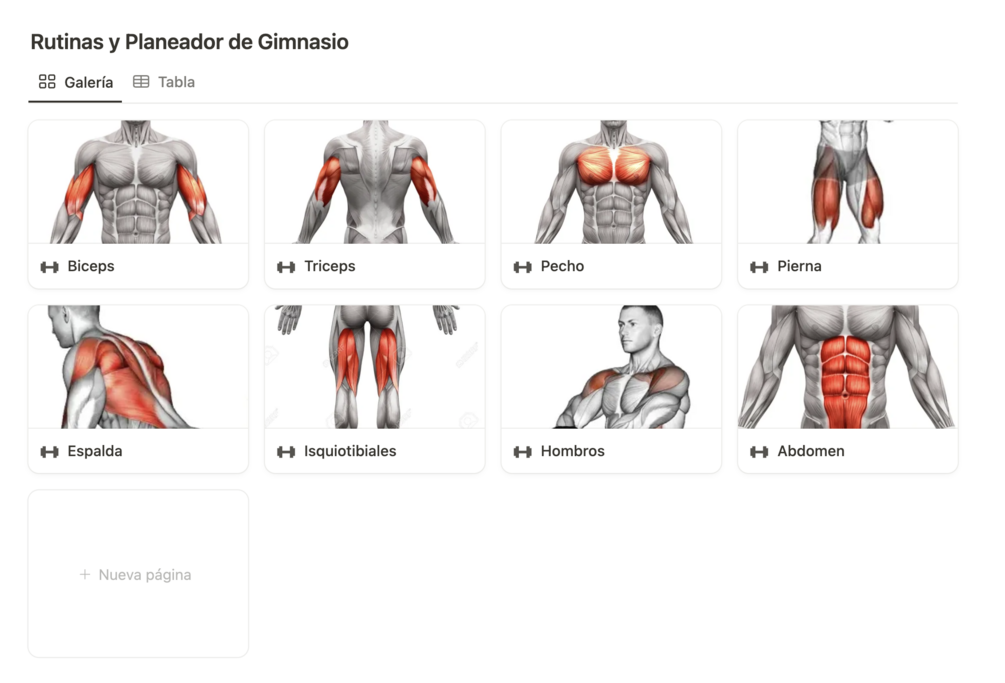 Rutinas y Planeador de Gimnasio

Galería Tabla

Biceps

Triceps

Pecho

Pierna

Espalda

Isquiotibiales

Hombros

Abdomen

+ Nueva página