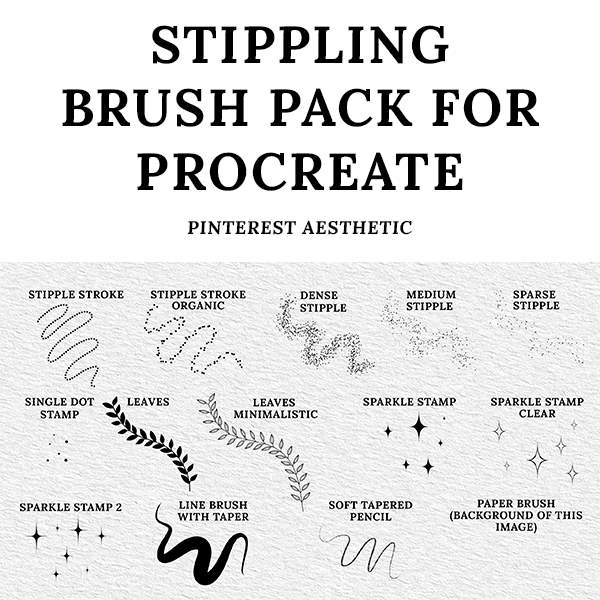 STIPPLING BRUSH PACK FOR PROCREATE

PINTEREST AESTHETIC

STIPPLE STROKE

STIPPLE STROKE ORGANIC

DENSE STIPPLE

MEDIUM STIPPLE

SPARSE STIPPLE

SINGLE DOT STAMP

LEAVES

LEAVES MINIMALISTIC

SPARKLE STAMP

SPARKLE STAMP CLEAR

SPARKLE STAMP 2

LINE BRUSH WITH TAPER

SOFT TAPERED PENCIL

PAPER BRUSH (BACKGROUND OF THIS IMAGE)