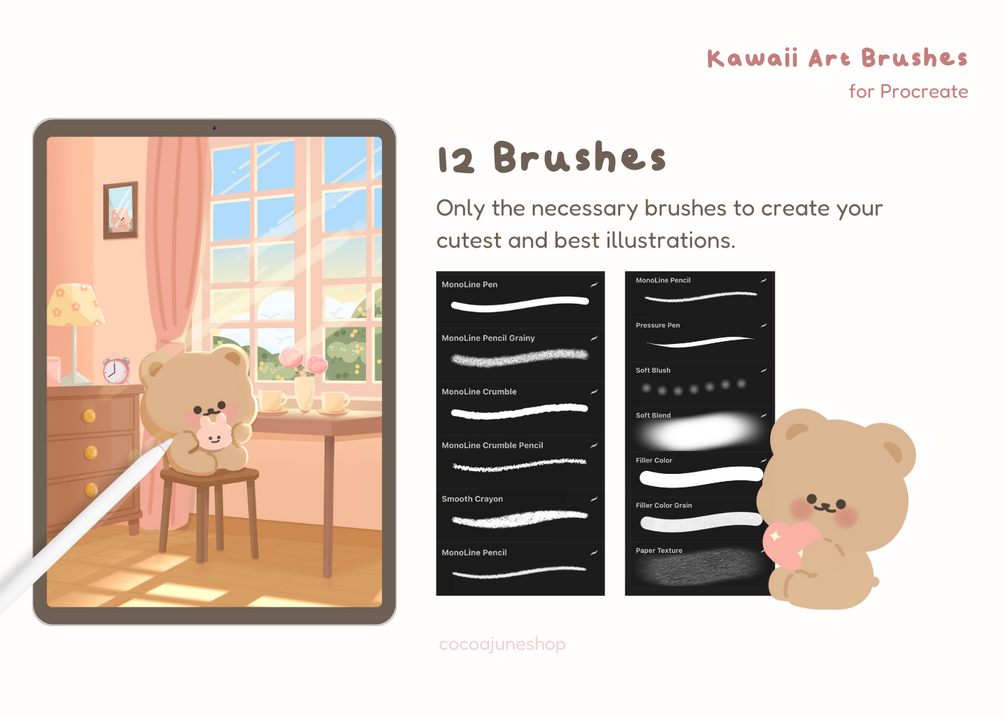 Kawaii Art Brushes
for Procreate

12 Brushes

Only the necessary brushes to create your cutest and best illustrations.

MonoLine Pen
MonoLine Pencil Grainy
MonoLine Crumble
MonoLine Crumble Pencil
Smooth Crayon
MonoLine Pencil

MonoLine Pencil
Pressure Pen
Soft Blush
Soft Blend
Filler Color
Filler Color Grain
Paper Texture

cocoajuneshop