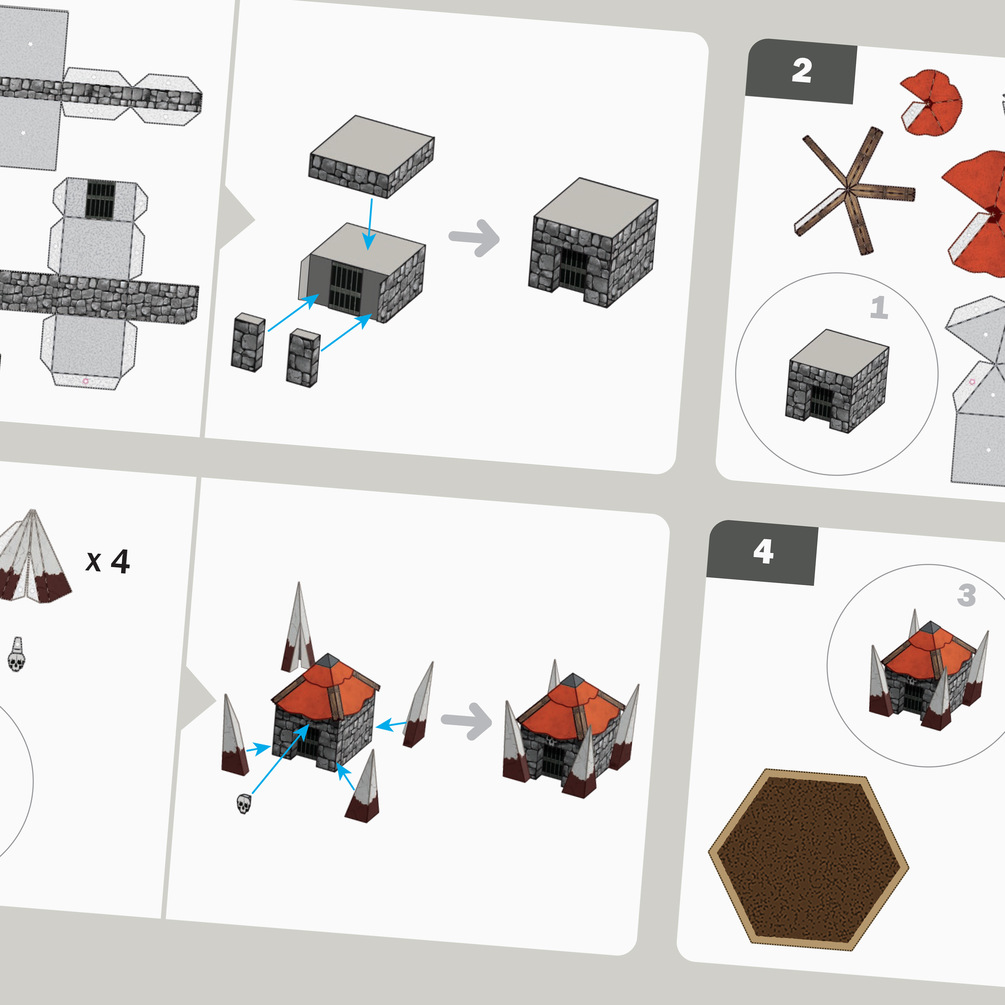 2

1

x 4

4

3