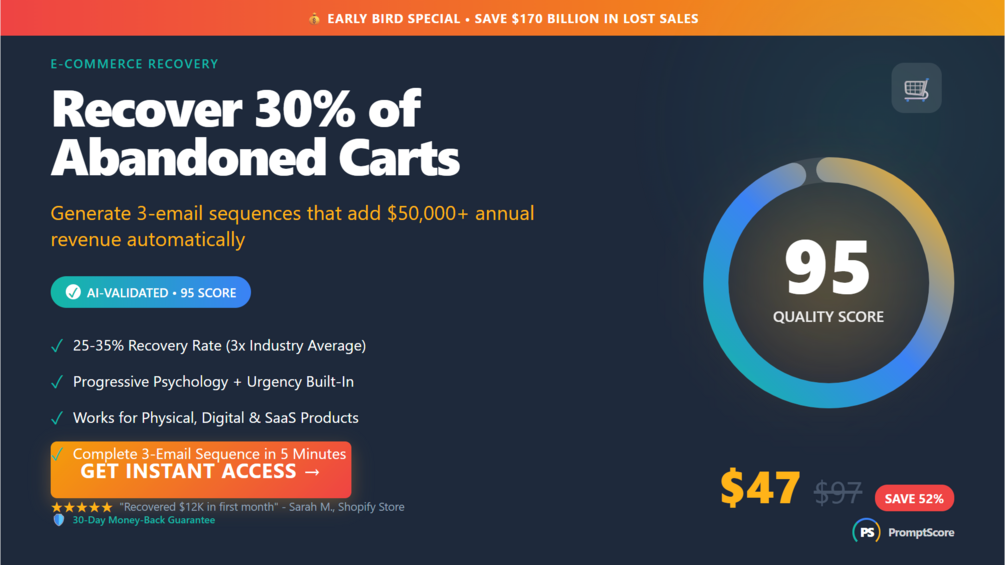 EARLY BIRD SPECIAL • SAVE $170 BILLION IN LOST SALES

E-COMMERCE RECOVERY

Recover 30% of Abandoned Carts

Generate 3-email sequences that add $50,000+ annual revenue automatically

AI-VALIDATED • 95 SCORE

✓ 25-35% Recovery Rate (3x Industry Average)

✓ Progressive Psychology + Urgency Built-In

✓ Works for Physical, Digital & SaaS Products

✓ Complete 3-Email Sequence in 5 Minutes

GET INSTANT ACCESS →

★★★★★ "Recovered $12K in first month" - Sarah M., Shopify Store
30-Day Money-Back Guarantee

95
QUALITY SCORE

$47 $97 SAVE 52%

PS PromptScore