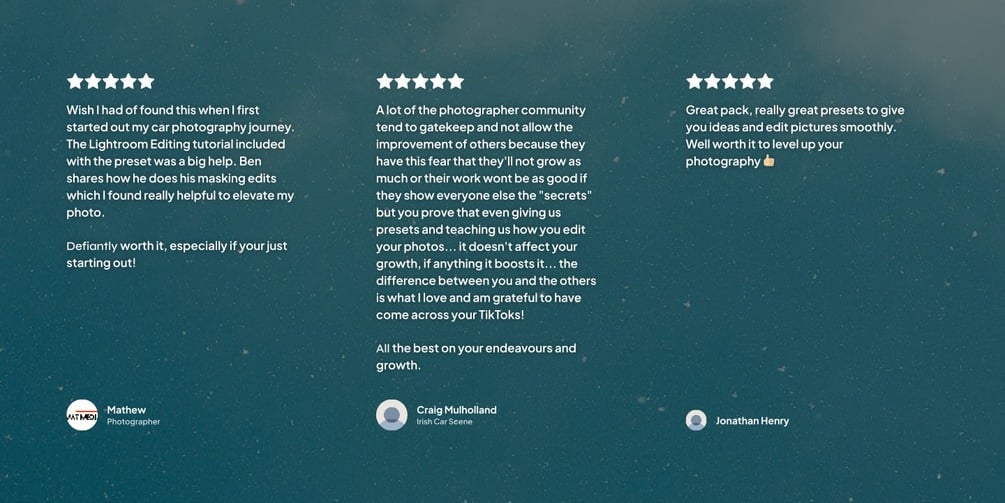 ★★★★★

Wish I had of found this when I first started out my car photography journey. The Lightroom Editing tutorial included with the preset was a big help. Ben shares how he does his masking edits which I found really helpful to elevate my photo.

Defiantly worth it, especially if your just starting out!

Mathew
Photographer

★★★★★

A lot of the photographer community tend to gatekeep and not allow the improvement of others because they have this fear that they'll not grow as much or their work wont be as good if they show everyone else the "secrets" but you prove that even giving us presets and teaching us how you edit your photos... it doesn't affect your growth, if anything it boosts it... the difference between you and the others is what I love and am grateful to have come across your TikToks!

All the best on your endeavours and growth.

Craig Mulholland
Irish Car Scene

★★★★★

Great pack, really great presets to give you ideas and edit pictures smoothly. Well worth it to level up your photography 👍

Jonathan Henry