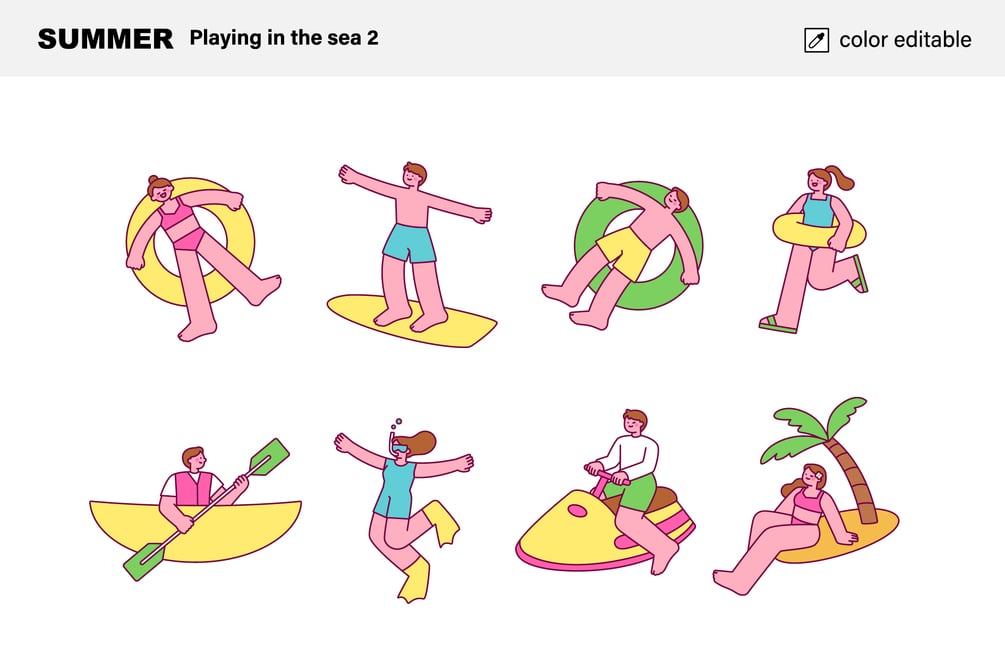 SUMMER Playing in the sea 2

color editable