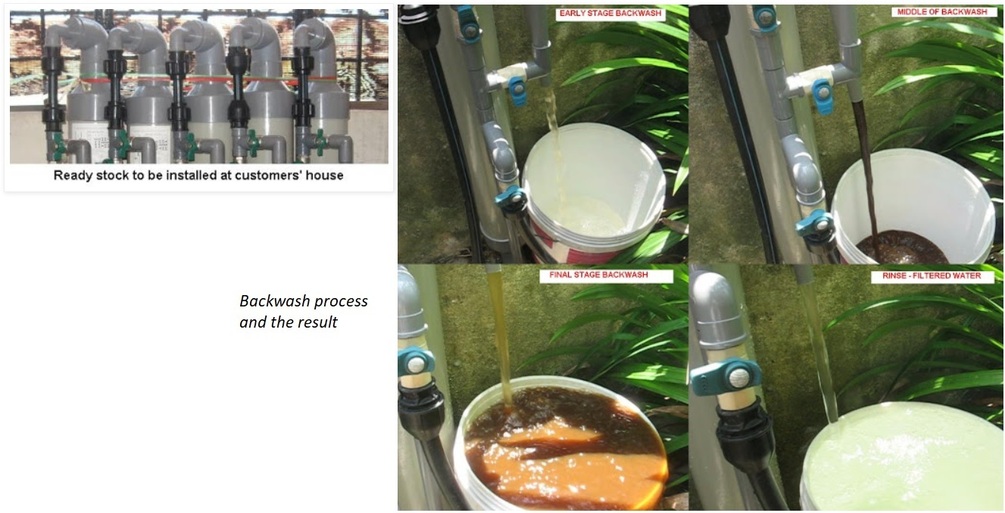 Ready stock to be installed at customers' house

Backwash process and the result

EARLY STAGE BACKWASH

MIDDLE OF BACKWASH

FINAL STAGE BACKWASH

RINSE - FILTERED WATER