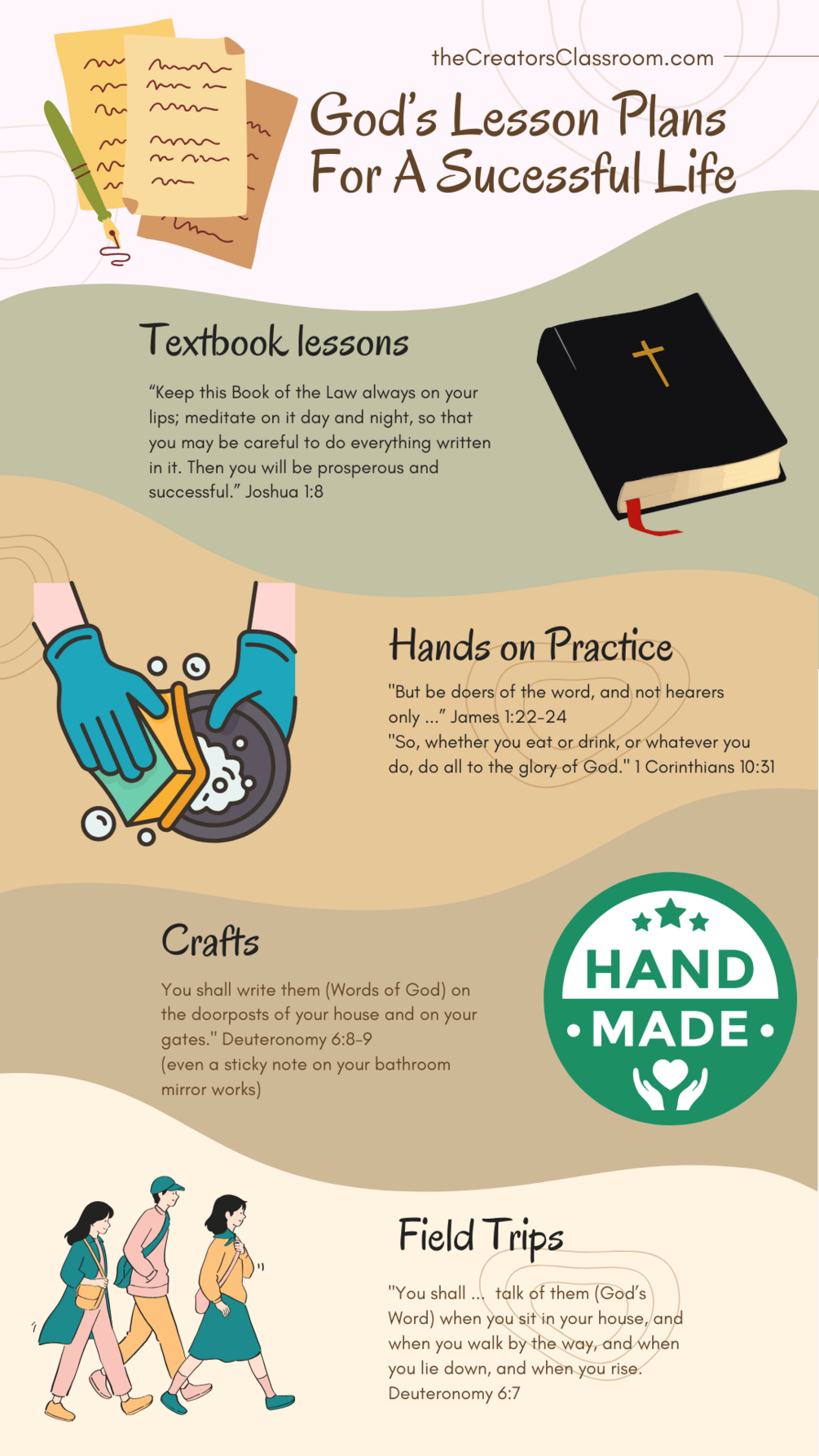 theCreatorsClassroom.com

God's Lesson Plans For A Sucessful Life

Textbook lessons

"Keep this Book of the Law always on your lips; meditate on it day and night, so that you may be careful to do everything written in it. Then you will be prosperous and successful." Joshua 1:8

Hands on Practice

"But be doers of the word, and not hearers only ..." James 1:22-24
"So, whether you eat or drink, or whatever you do, do all to the glory of God." 1 Corinthians 10:31

Crafts

You shall write them (Words of God) on the doorposts of your house and on your gates." Deuteronomy 6:8-9
(even a sticky note on your bathroom mirror works)

HAND MADE

Field Trips

"You shall ... talk of them (God's Word) when you sit in your house, and when you walk by the way, and when you lie down, and when you rise. Deuteronomy 6:7