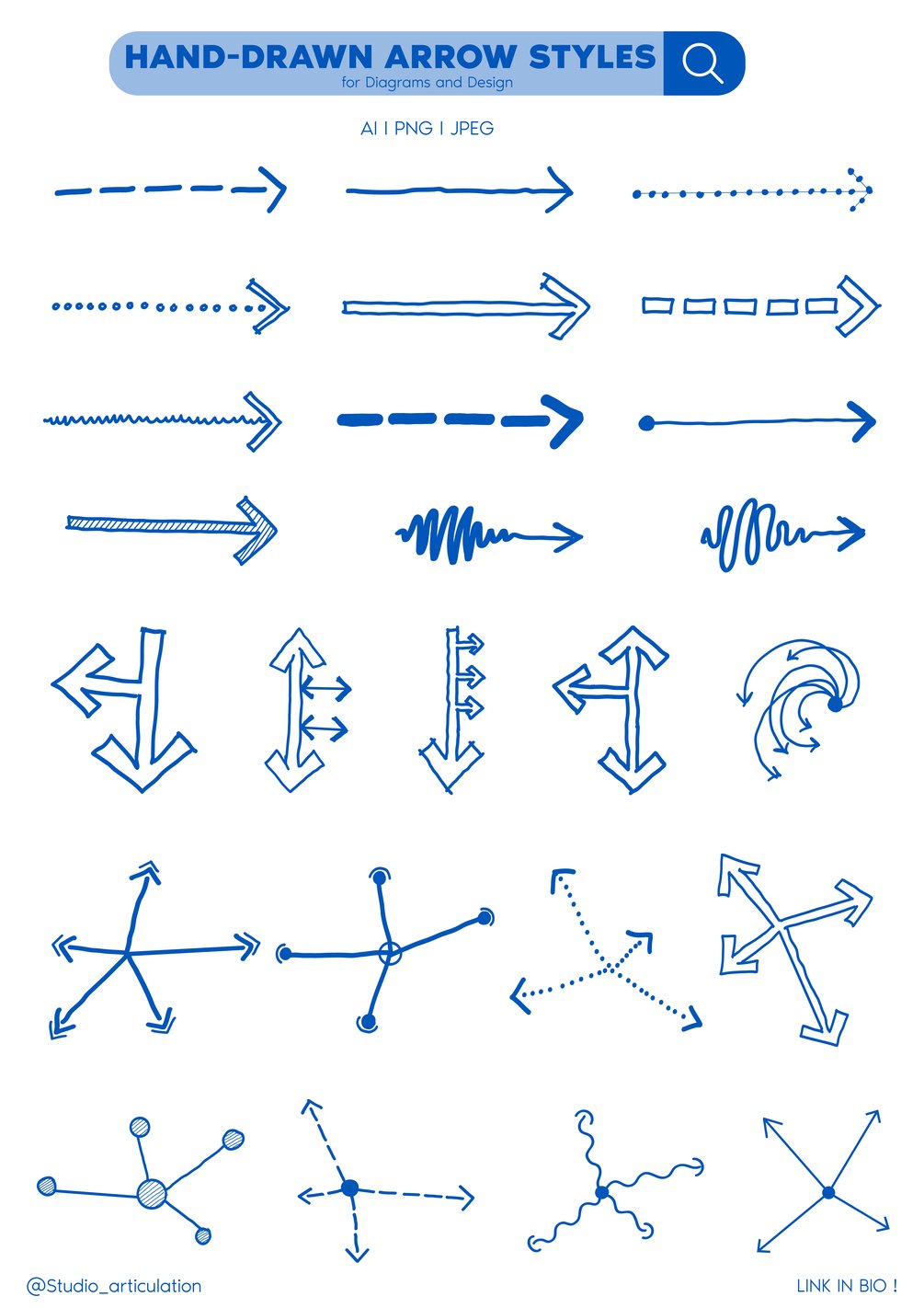 HAND-DRAWN ARROW STYLES
for Diagrams and Design

AI | PNG | JPEG

@Studio_articulation

LINK IN BIO !