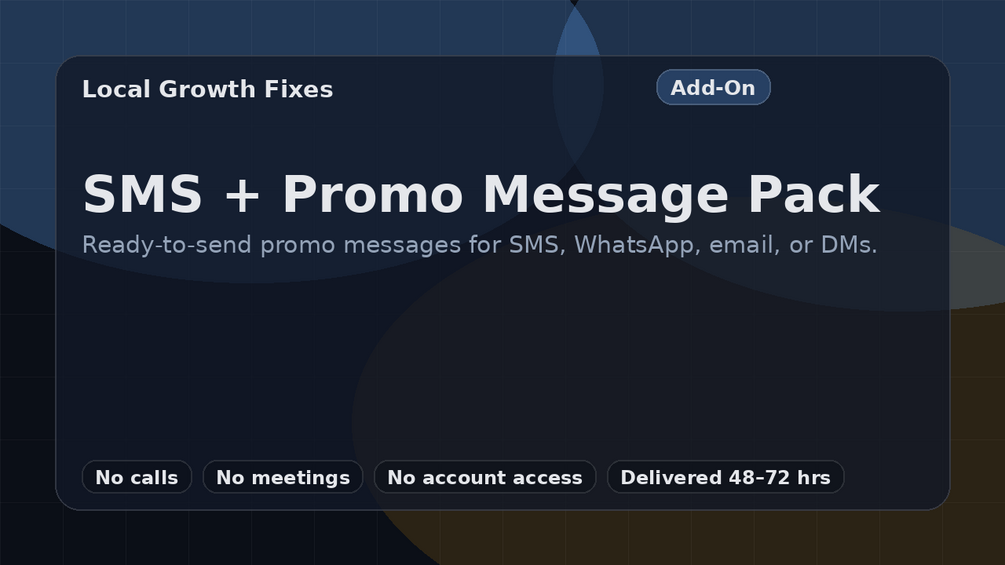 Local Growth Fixes

Add-On

SMS + Promo Message Pack

Ready-to-send promo messages for SMS, WhatsApp, email, or DMs.

No calls

No meetings

No account access

Delivered 48–72 hrs