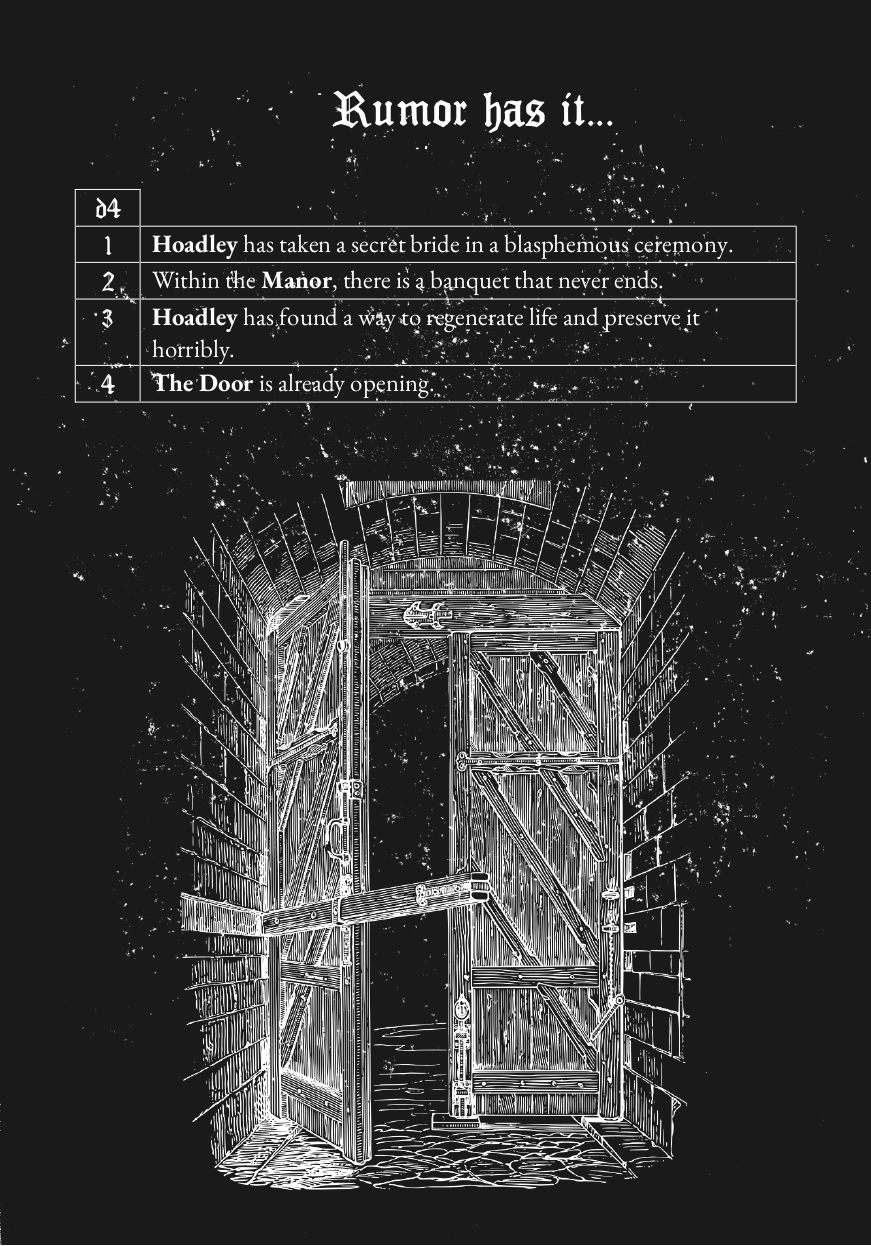 Rumor has it...

| d4 | |
|---|---|
| 1 | **Hoadley** has taken a secret bride in a blasphemous ceremony. |
| 2 | Within the **Manor**, there is a banquet that never ends. |
| 3 | **Hoadley** has found a way to regenerate life and preserve it horribly. |
| 4 | **The Door** is already opening. |