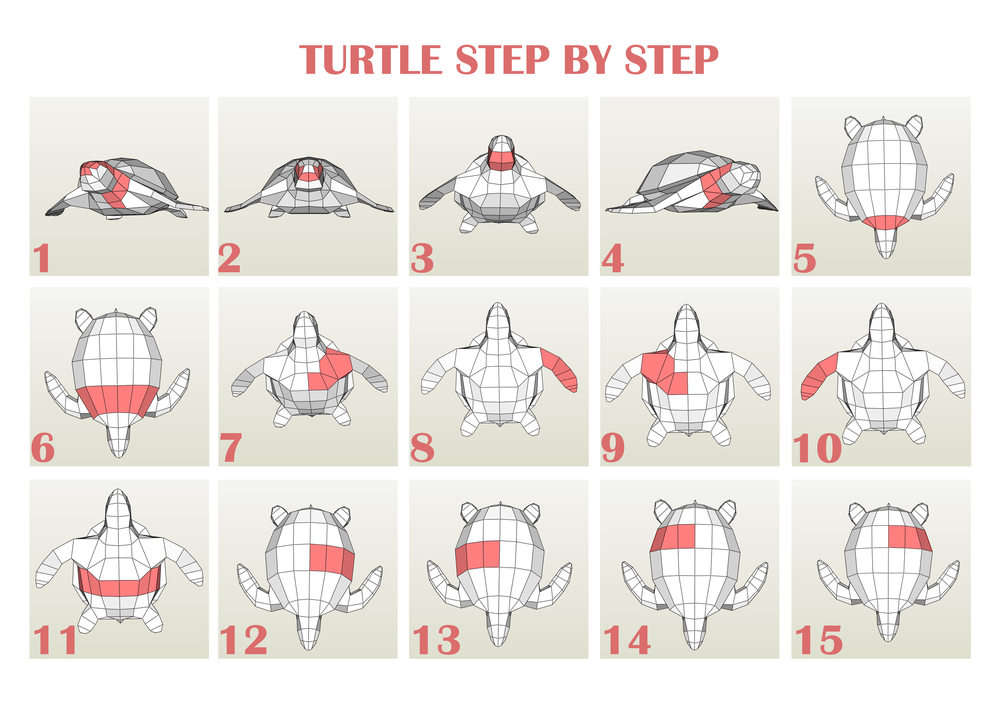 TURTLE STEP BY STEP

1

2

3

4

5

6

7

8

9

10

11

12

13

14

15