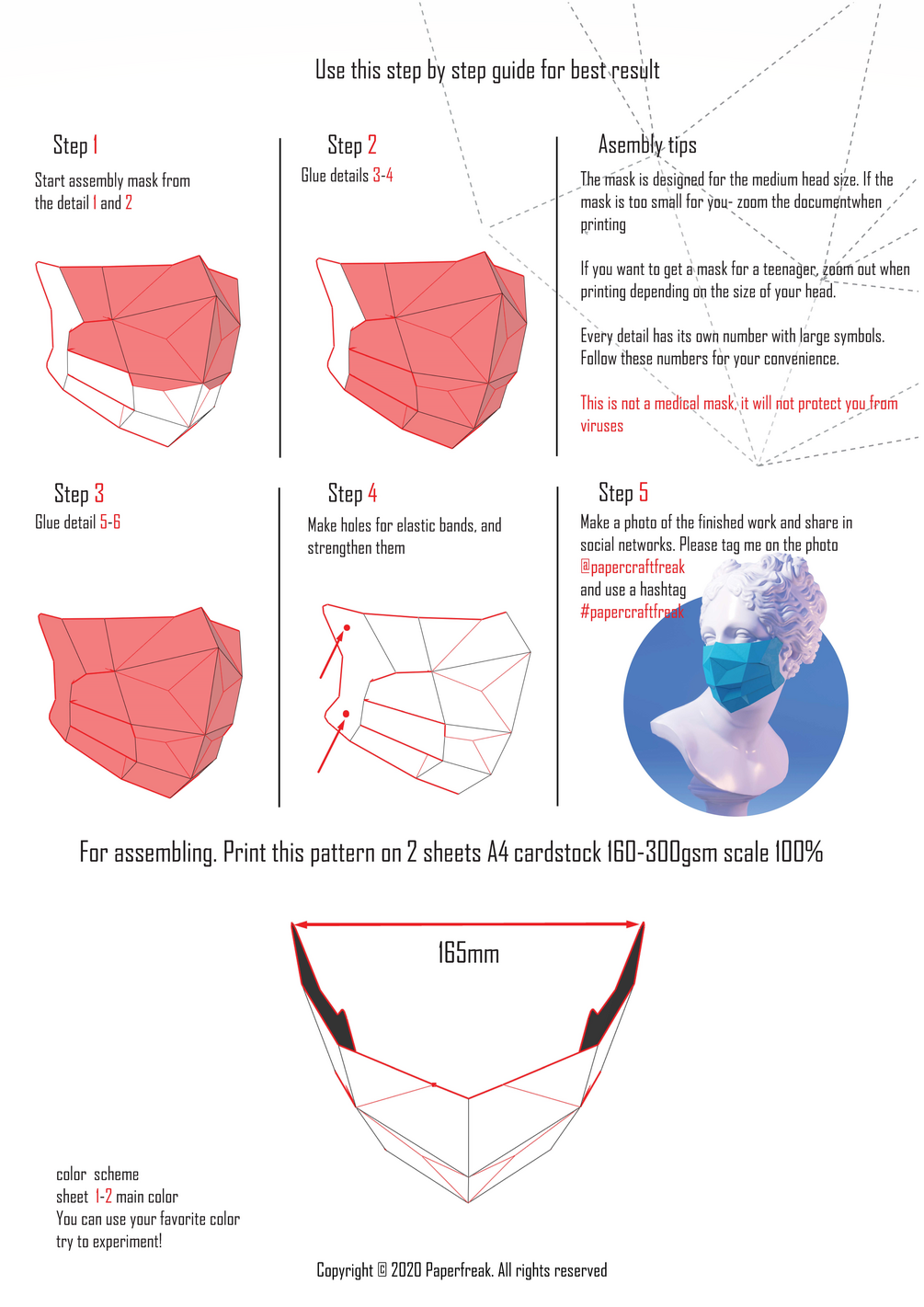 Use this step by step guide for best result

Step 1

Start assembly mask from the detail 1 and 2

Step 2

Glue details 3-4

Asembly tips

The mask is designed for the medium head size. If the mask is too small for you- zoom the documentwhen printing

If you want to get a mask for a teenager, zoom out when printing depending on the size of your head.

Every detail has its own number with large symbols. Follow these numbers for your convenience.

This is not a medical mask, it will not protect you from viruses

Step 3

Glue detail 5-6

Step 4

Make holes for elastic bands, and strengthen them

Step 5

Make a photo of the finished work and share in social networks. Please tag me on the photo @papercraftfreak and use a hashtag #papercraftfreak

For assembling. Print this pattern on 2 sheets A4 cardstock 160-300gsm scale 100%

165mm

color scheme
sheet 1-2 main color
You can use your favorite color
try to experiment!

Copyright © 2020 Paperfreak. All rights reserved