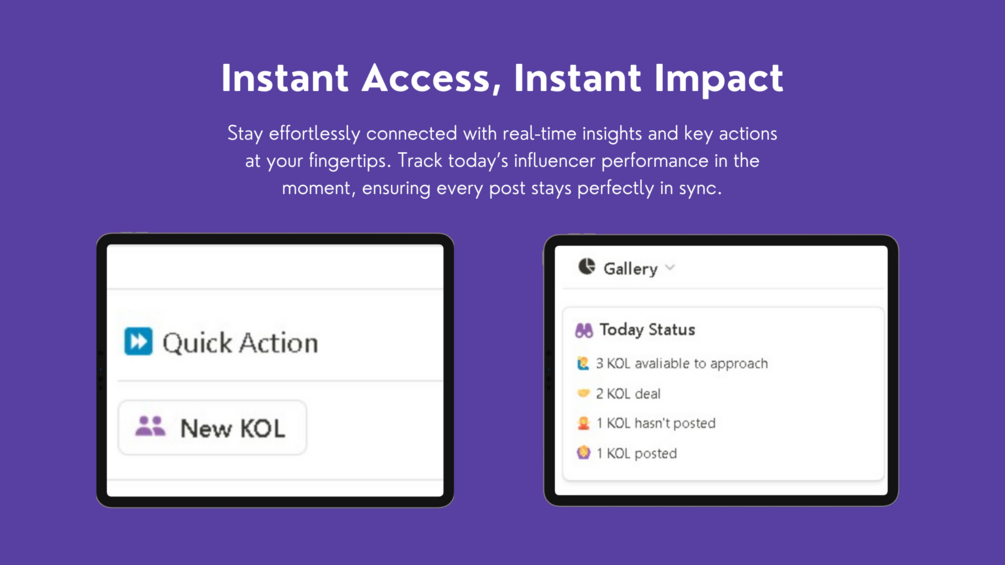 Instant Access, Instant Impact

Stay effortlessly connected with real-time insights and key actions at your fingertips. Track today's influencer performance in the moment, ensuring every post stays perfectly in sync.

Quick Action

New KOL

Gallery

Today Status

3 KOL avaliable to approach

2 KOL deal

1 KOL hasn't posted

1 KOL posted