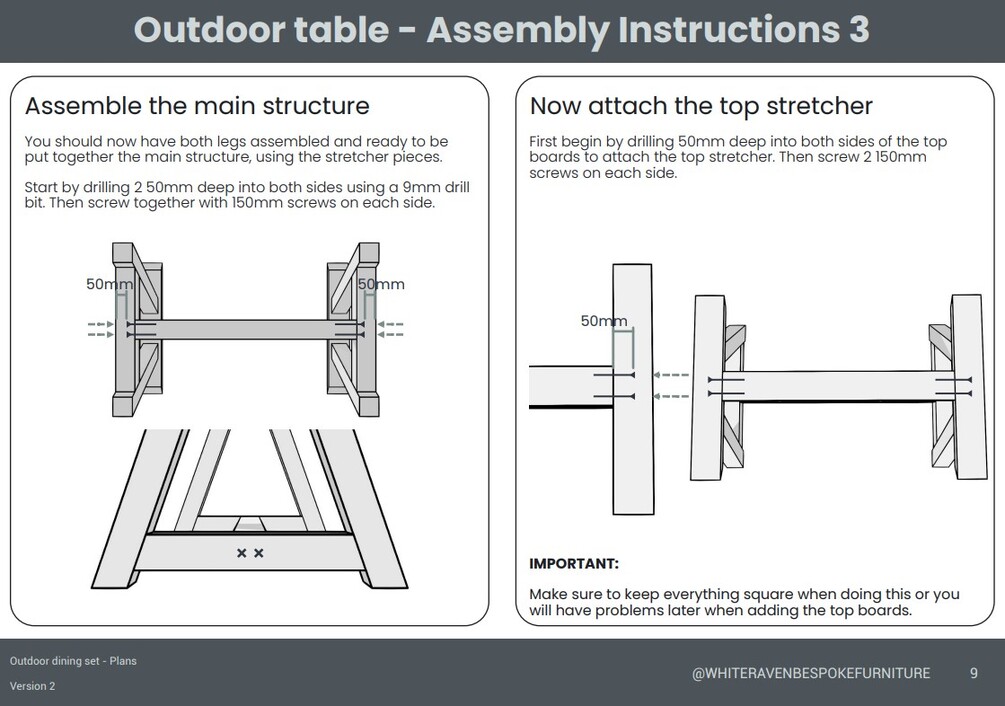 Outdoor table - Assembly Instructions 3

Assemble the main structure

You should now have both legs assembled and ready to be put together the main structure, using the stretcher pieces.

Start by drilling 2 50mm deep into both sides using a 9mm drill bit. Then screw together with 150mm screws on each side.

50mm

50mm

Now attach the top stretcher

First begin by drilling 50mm deep into both sides of the top boards to attach the top stretcher. Then screw 2 150mm screws on each side.

50mm

IMPORTANT:

Make sure to keep everything square when doing this or you will have problems later when adding the top boards.

Outdoor dining set - Plans

Version 2

@WHITERAVENBESPOKEFURNITURE

9