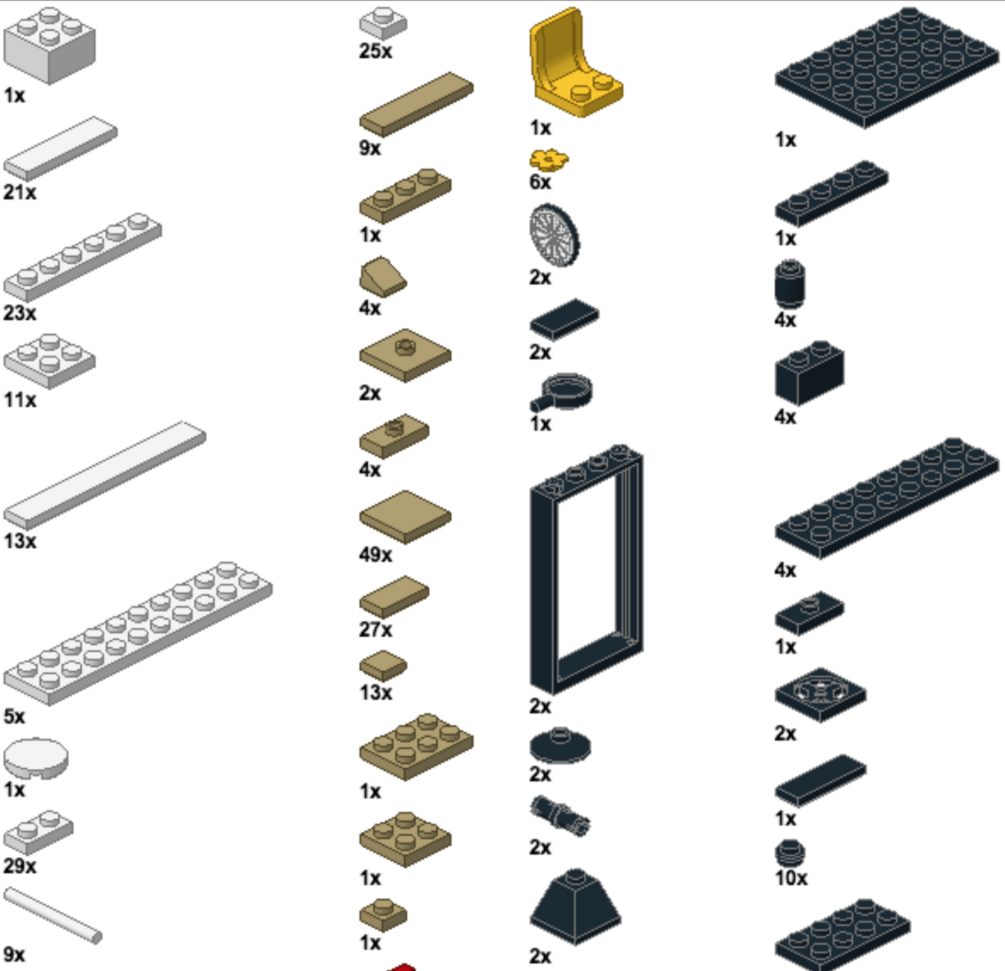 1x
21x
23x
11x
13x
5x
1x
29x
9x

25x
9x
1x
4x
2x
4x
49x
27x
13x
1x
1x
1x

1x
6x
2x
2x
1x
2x
2x
2x
2x

1x
1x
4x
4x
4x
1x
2x
1x
10x