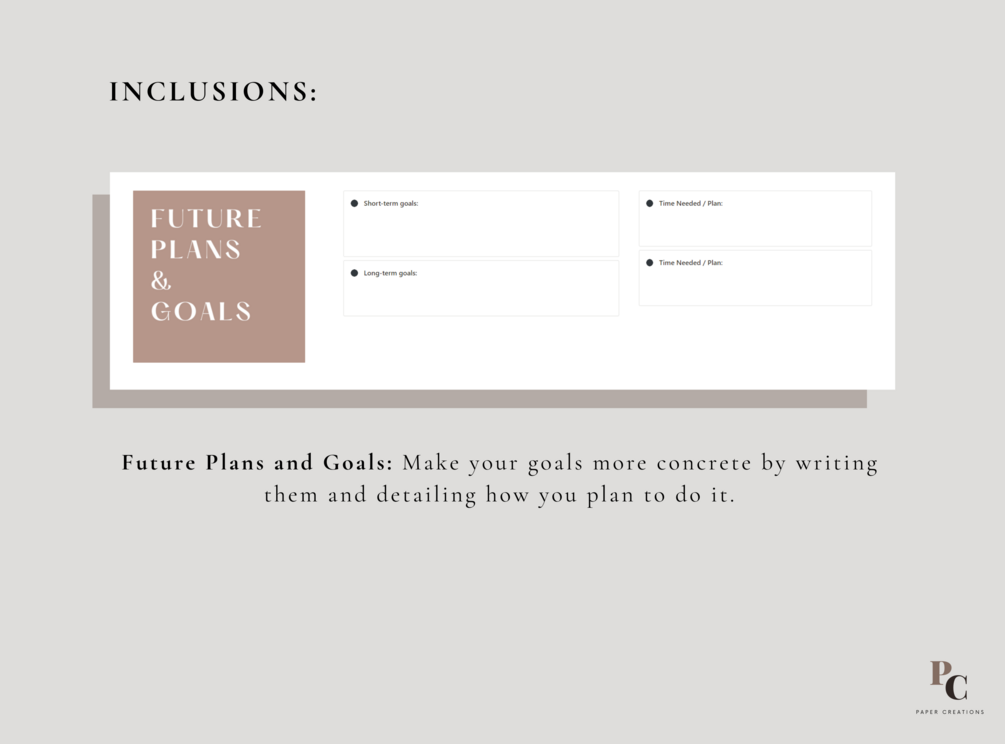 INCLUSIONS:

FUTURE
PLANS
&
GOALS

• Short-term goals:

• Long-term goals:

• Time Needed / Plan:

• Time Needed / Plan:

Future Plans and Goals: Make your goals more concrete by writing them and detailing how you plan to do it.

PC
PAPER CREATIONS