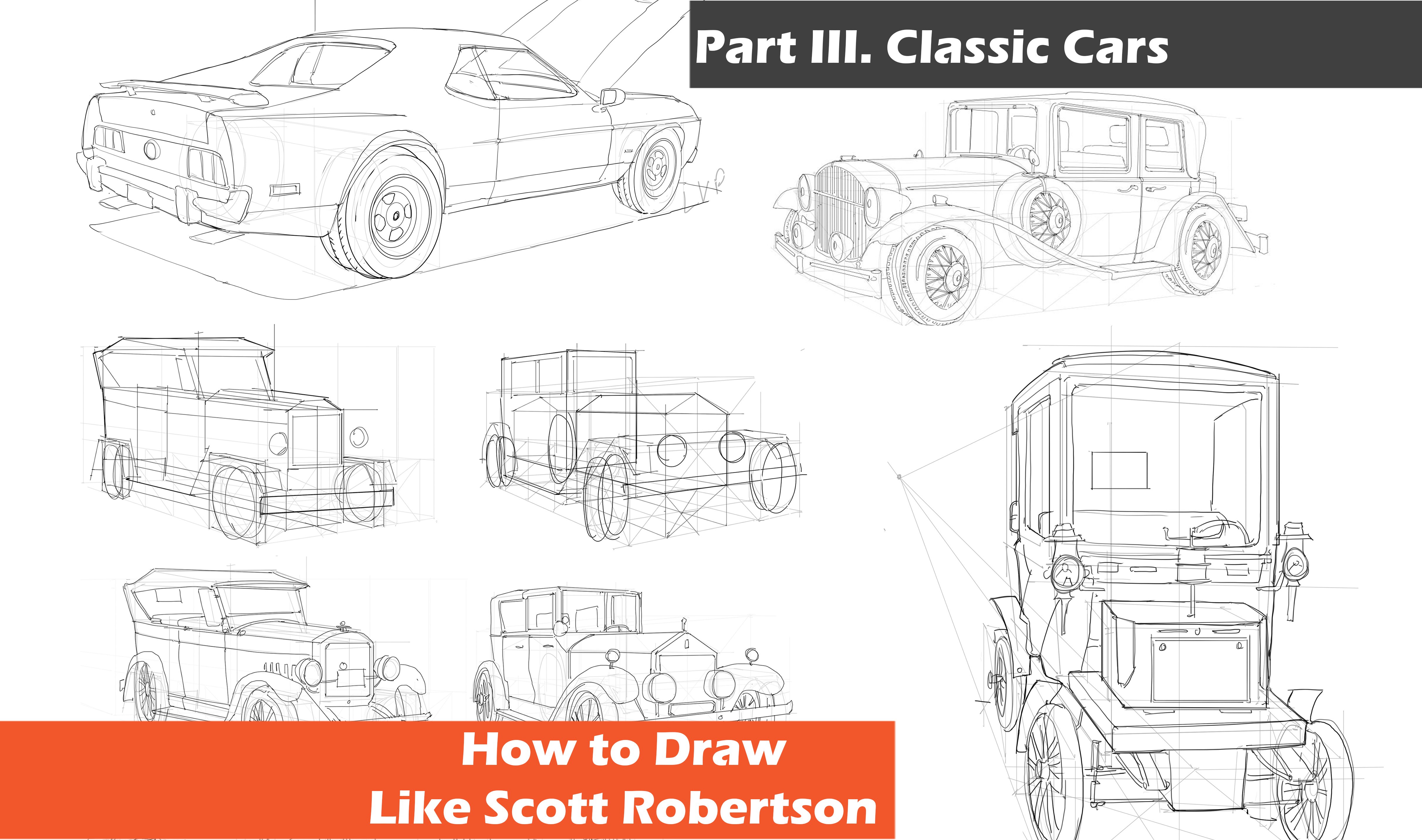 Part III. Classic Cars

How to Draw
Like Scott Robertson