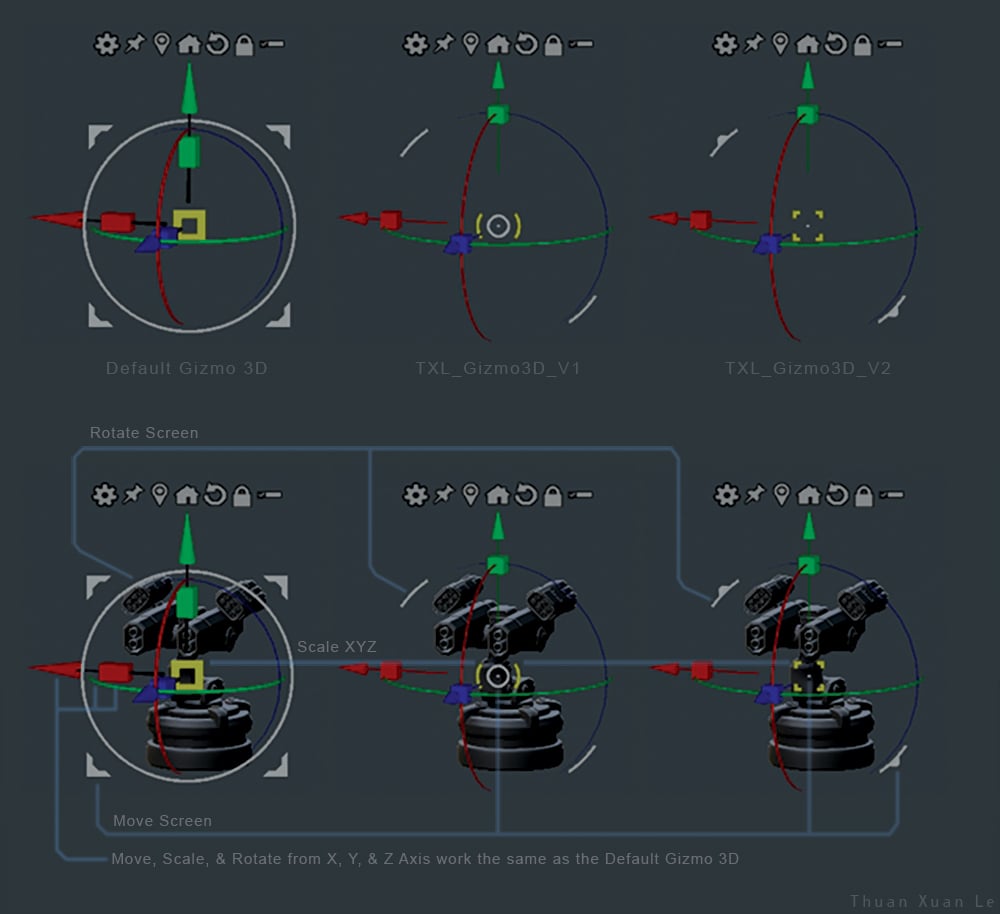 Default Gizmo 3D

TXL_Gizmo3D_V1

TXL_Gizmo3D_V2

Rotate Screen

Scale XYZ

Move Screen

Move, Scale, & Rotate from X, Y, & Z Axis work the same as the Default Gizmo 3D

Thuan Xuan Le