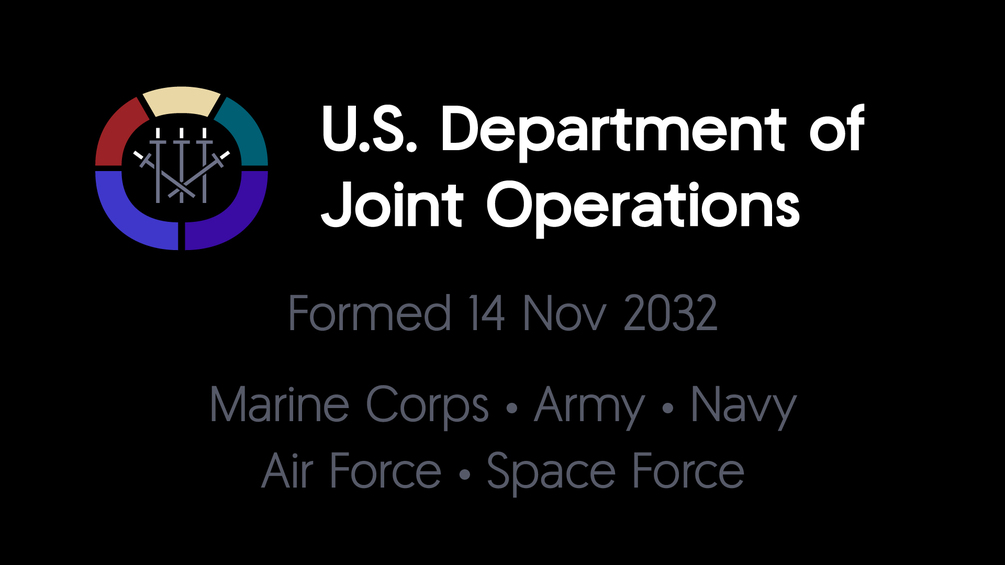 U.S. Department of Joint Operations

Formed 14 Nov 2032

Marine Corps • Army • Navy
Air Force • Space Force