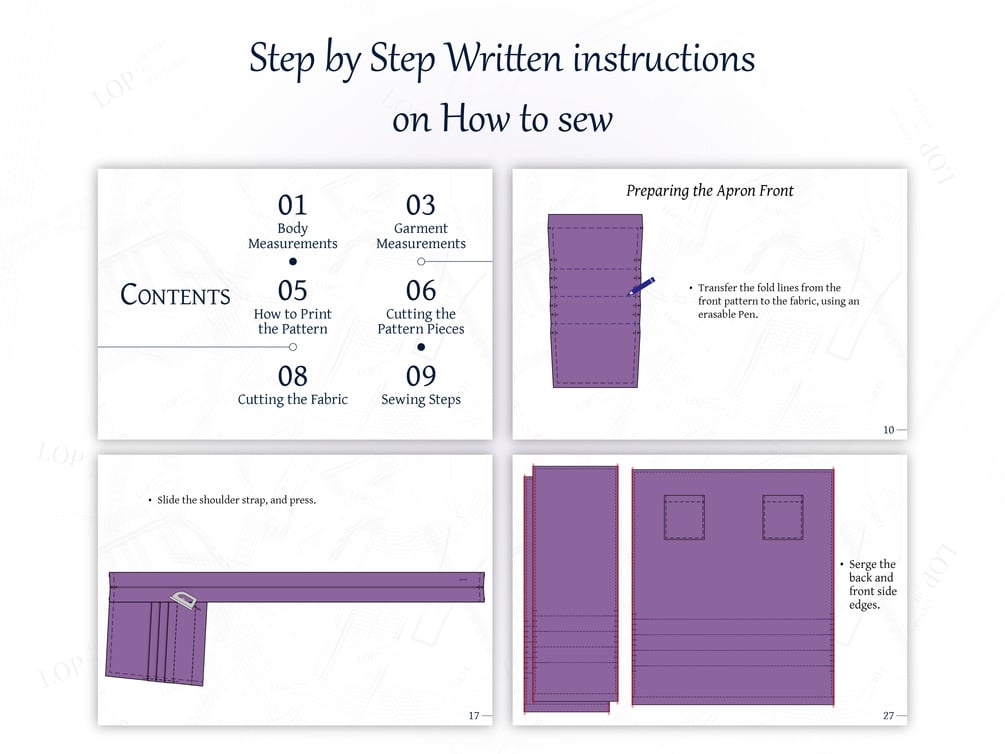 Step by Step Written instructions on How to sew

CONTENTS

01
Body Measurements

03
Garment Measurements

05
How to Print the Pattern

06
Cutting the Pattern Pieces

08
Cutting the Fabric

09
Sewing Steps

Preparing the Apron Front

• Transfer the fold lines from the front pattern to the fabric, using an erasable Pen.

10

• Slide the shoulder strap, and press.

17

• Serge the back and front side edges.

27