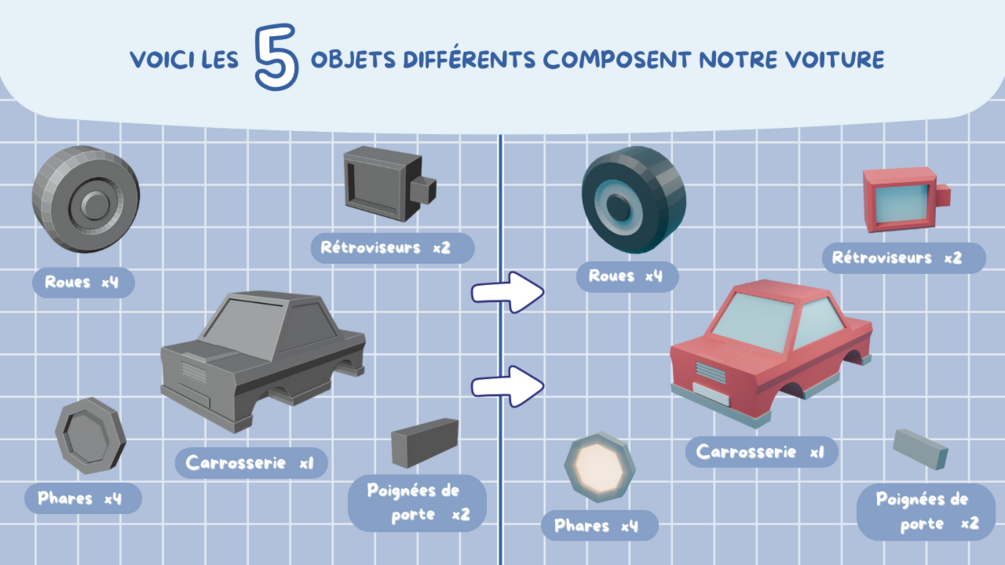 VOICI LES 5 OBJETS DIFFÉRENTS COMPOSENT NOTRE VOITURE

Roues x4

Rétroviseurs x2

Carrosserie x1

Phares x4

Poignées de porte x2

Roues x4

Rétroviseurs x2

Carrosserie x1

Phares x4

Poignées de porte x2