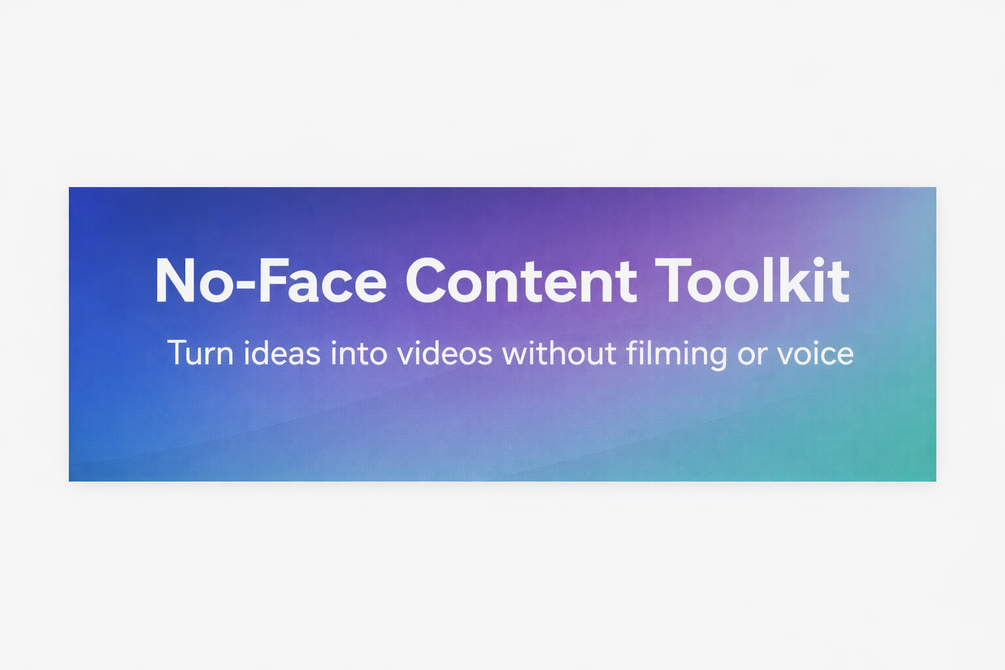 No-Face Content Toolkit

Turn ideas into videos without filming or voice