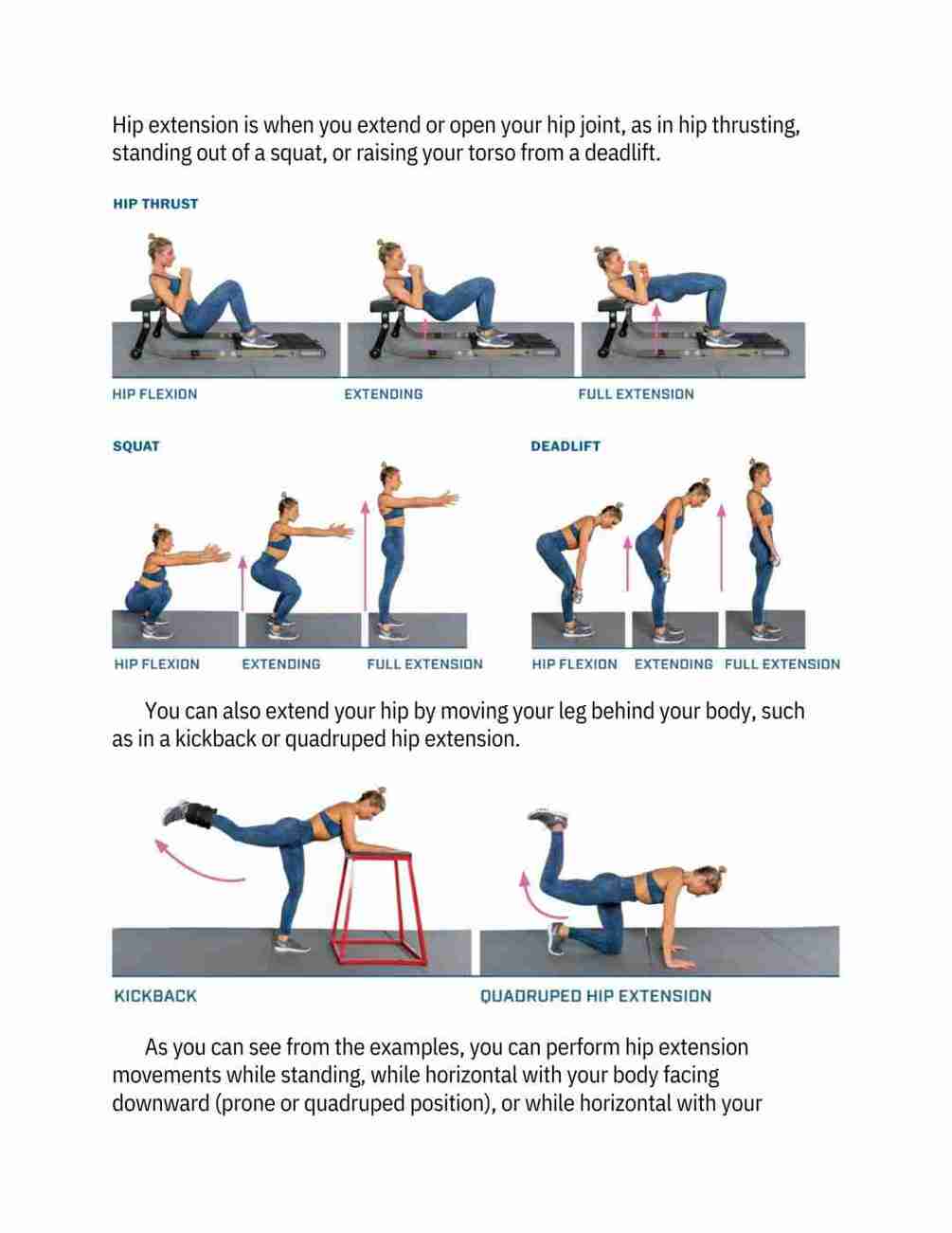 Hip extension is when you extend or open your hip joint, as in hip thrusting, standing out of a squat, or raising your torso from a deadlift.

HIP THRUST

HIP FLEXION

EXTENDING

FULL EXTENSION

SQUAT

HIP FLEXION

EXTENDING

FULL EXTENSION

DEADLIFT

HIP FLEXION

EXTENDING

FULL EXTENSION

You can also extend your hip by moving your leg behind your body, such as in a kickback or quadruped hip extension.

KICKBACK

QUADRUPED HIP EXTENSION

As you can see from the examples, you can perform hip extension movements while standing, while horizontal with your body facing downward (prone or quadruped position), or while horizontal with your