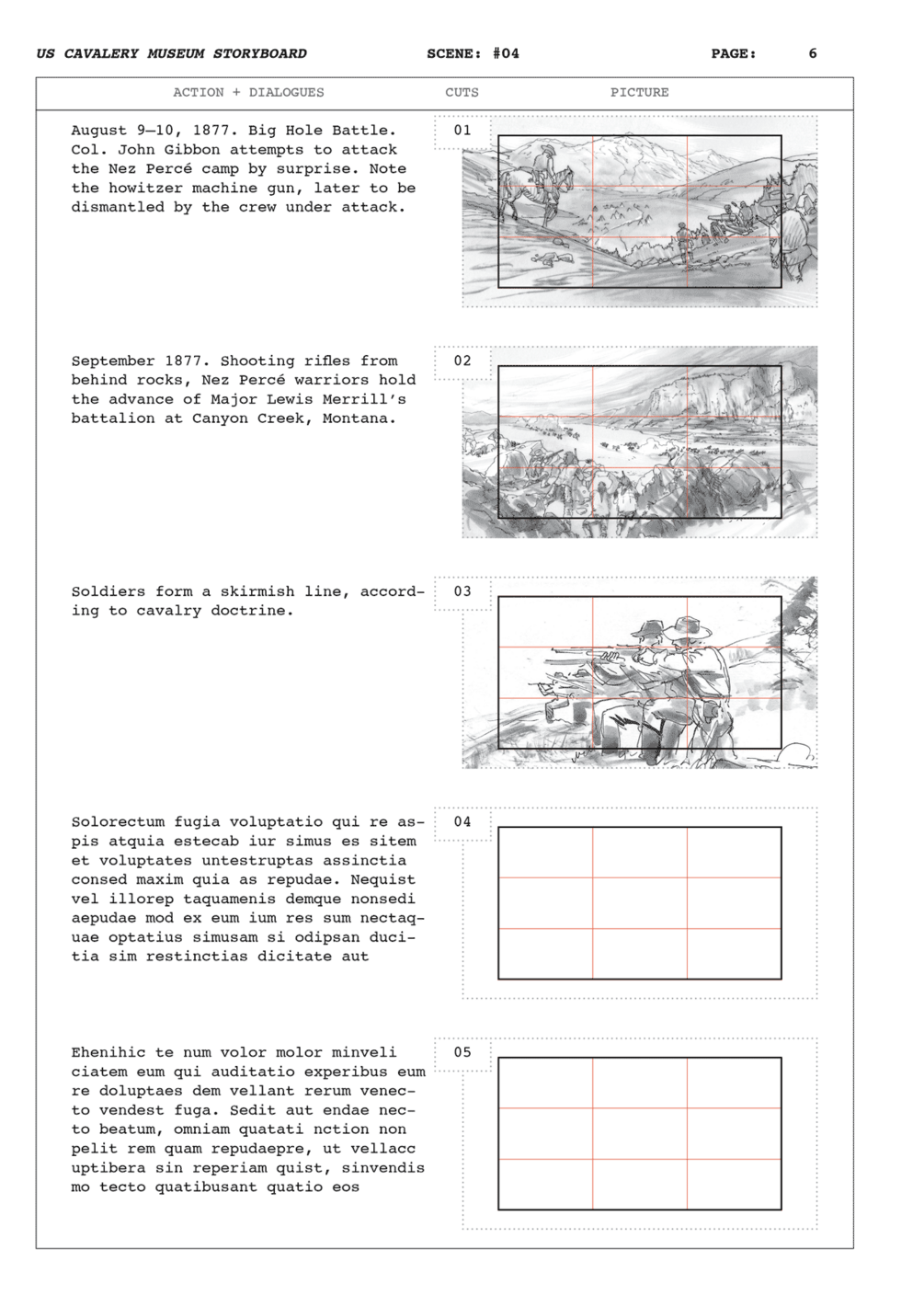 US CAVALERY MUSEUM STORYBOARD SCENE: #04 PAGE: 6

ACTION + DIALOGUES CUTS PICTURE

August 9–10, 1877. Big Hole Battle. Col. John Gibbon attempts to attack the Nez Percé camp by surprise. Note the howitzer machine gun, later to be dismantled by the crew under attack.

01

September 1877. Shooting rifles from behind rocks, Nez Percé warriors hold the advance of Major Lewis Merrill's battalion at Canyon Creek, Montana.

02

Soldiers form a skirmish line, according to cavalry doctrine.

03

Solorectum fugia voluptatio qui re aspis atquia estecab iur simus es sitem et voluptates untestruptas assinctia consed maxim quia as repudae. Nequist vel illorep taquamenis demque nonsedi aepudae mod ex eum ium res sum nectaquae optatius simusam si odipsan ducitia sim restinctias dicitate aut

04

Ehenihic te num volor molor minveli ciatem eum qui auditatio experibus eum re doluptaes dem vellant rerum venecto vendest fuga. Sedit aut endae necto beatum, omniam quatati nction non pelit rem quam repudaepre, ut vellacc uptibera sin reperiam quist, sinvendis mo tecto quatibusant quatio eos

05