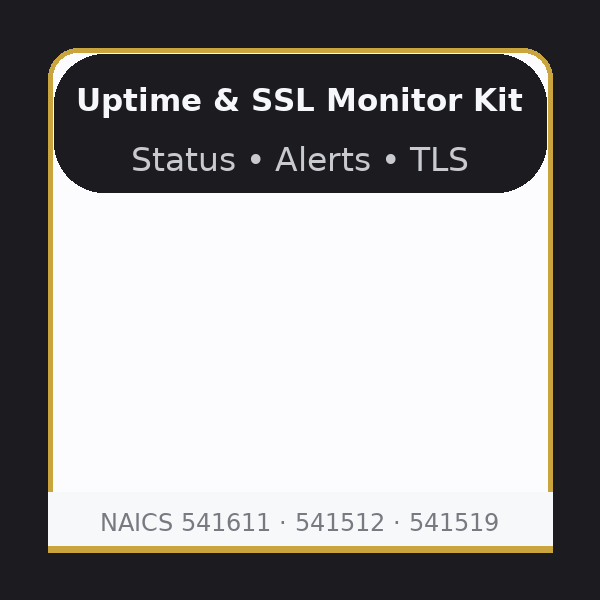 Uptime & SSL Monitor Kit

Status • Alerts • TLS

NAICS 541611 · 541512 · 541519