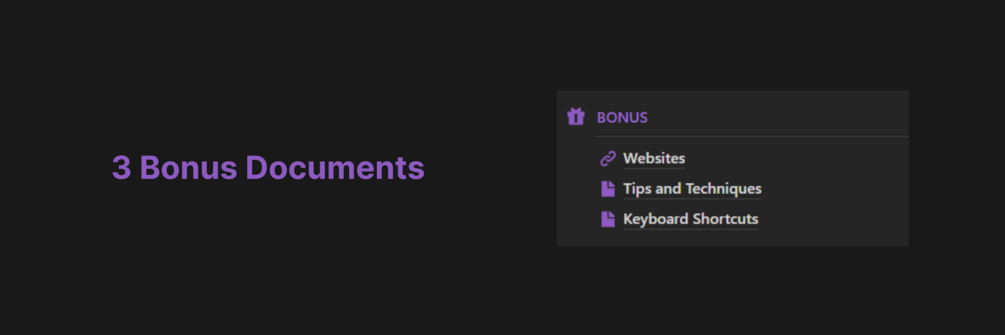 3 Bonus Documents

BONUS

Websites

Tips and Techniques

Keyboard Shortcuts