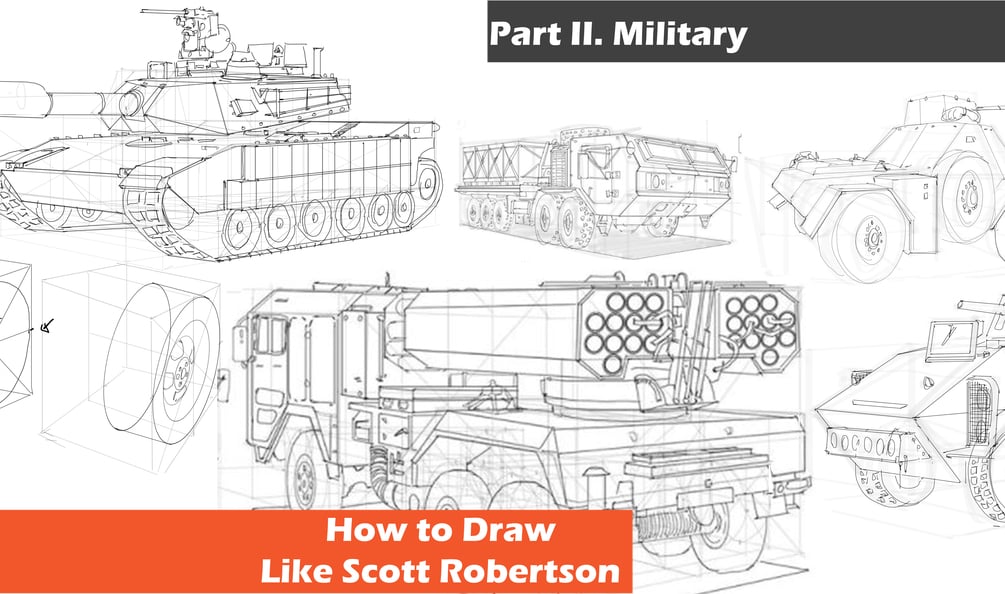 Part II. Military

How to Draw
Like Scott Robertson