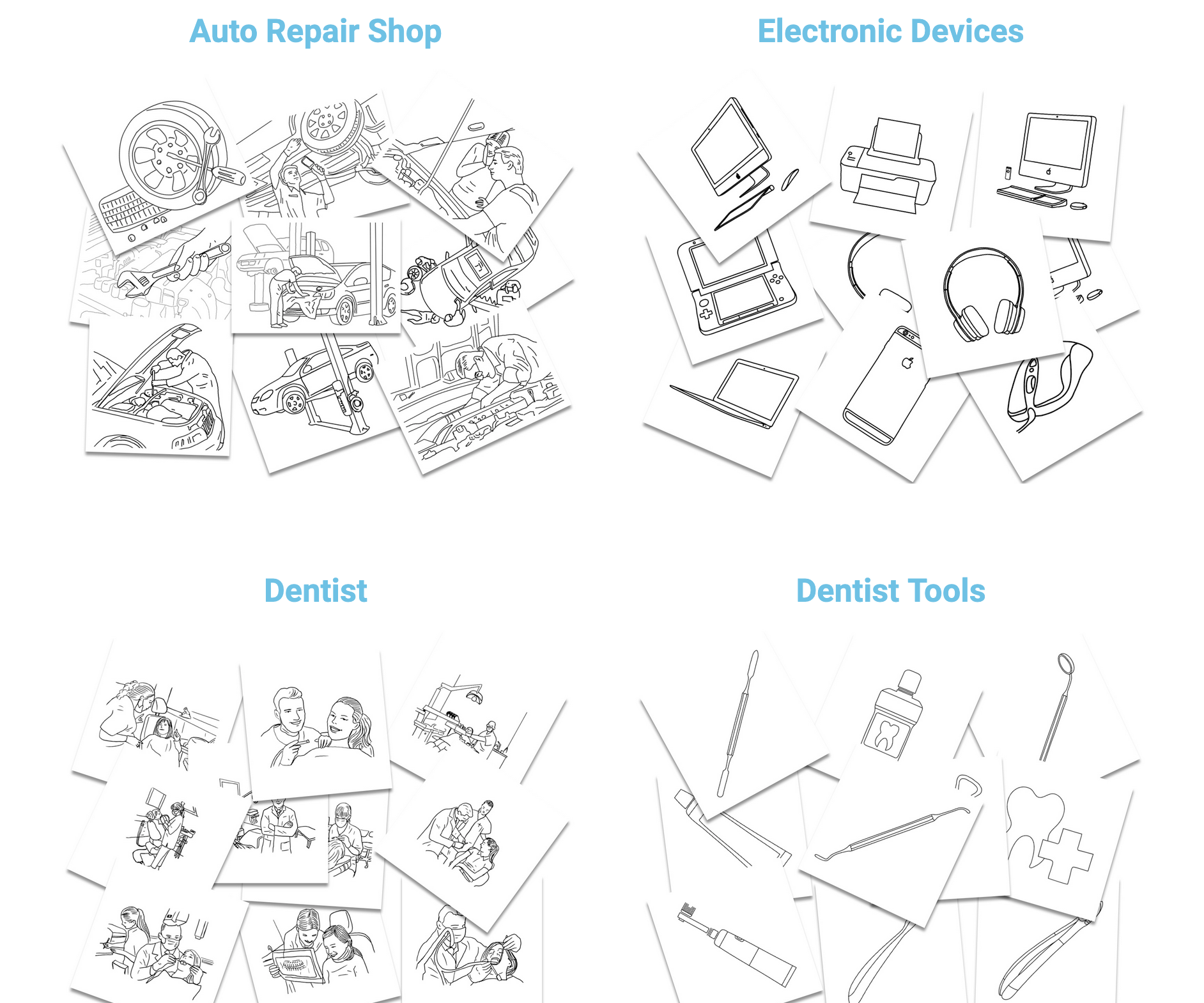 Auto Repair Shop

Electronic Devices

Dentist

Dentist Tools