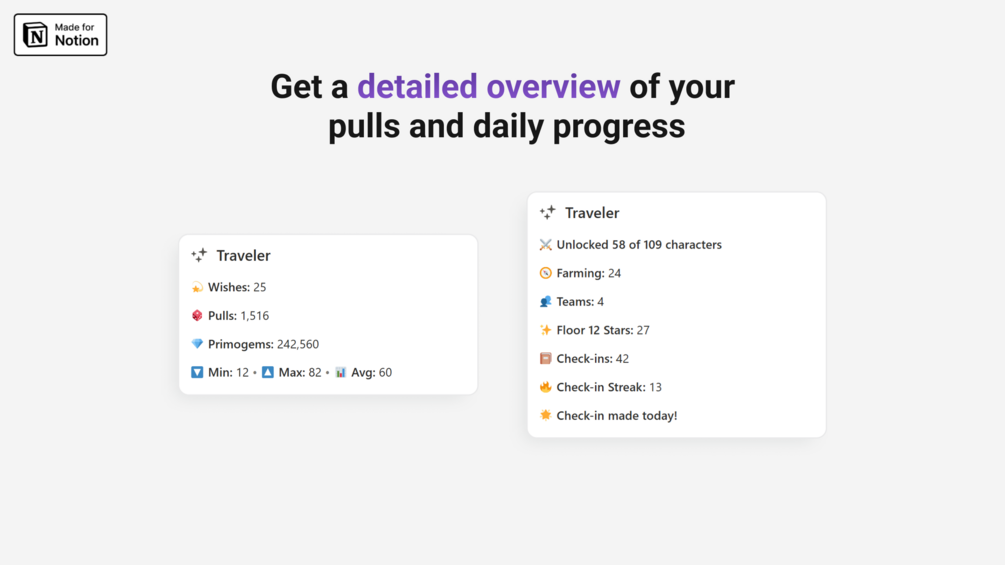 Made for
Notion

Get a detailed overview of your pulls and daily progress

Traveler

Wishes: 25

Pulls: 1,516

Primogems: 242,560

Min: 12 • Max: 82 • Avg: 60

Traveler

Unlocked 58 of 109 characters

Farming: 24

Teams: 4

Floor 12 Stars: 27

Check-ins: 42

Check-in Streak: 13

Check-in made today!