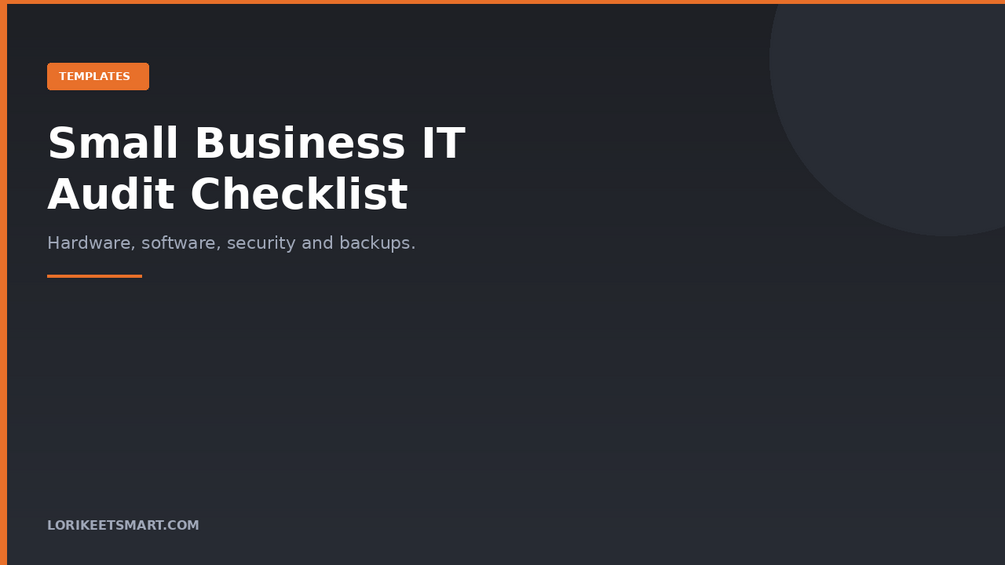 TEMPLATES

Small Business IT Audit Checklist

Hardware, software, security and backups.

LORIKEETSMART.COM