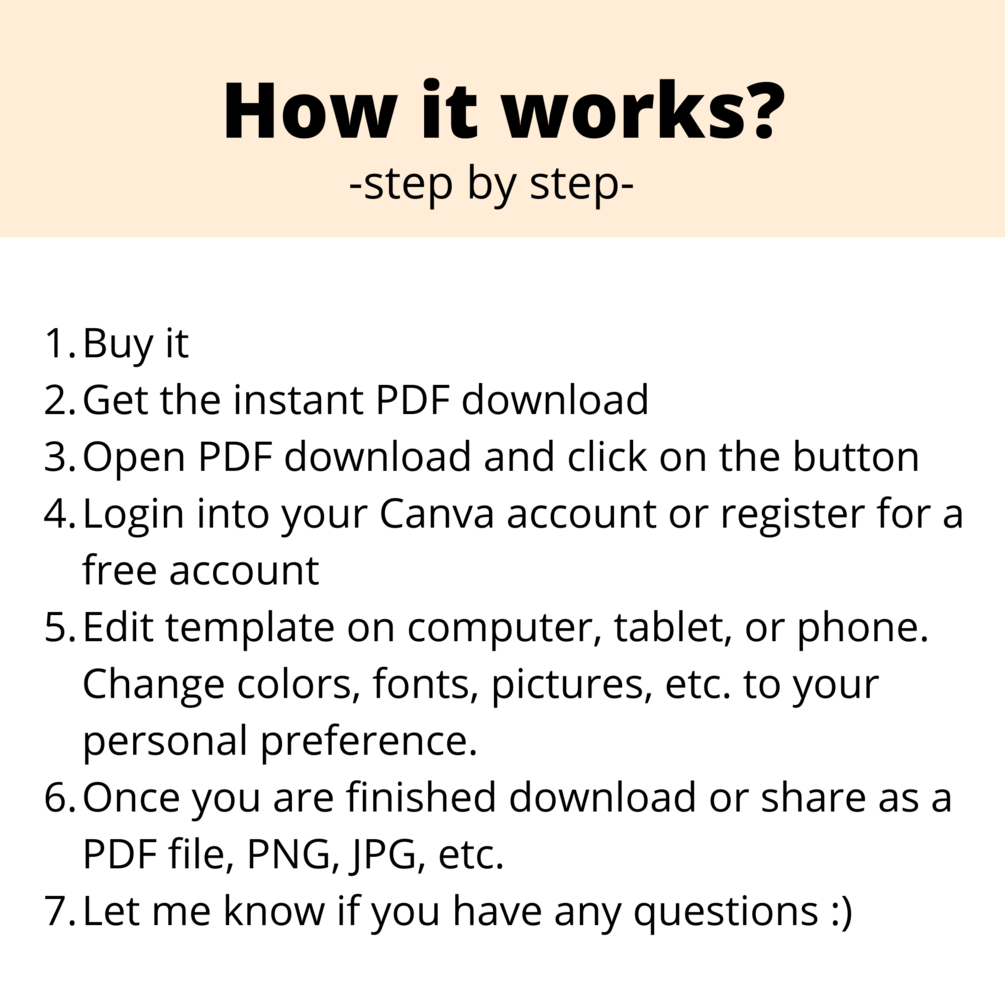 How it works?
-step by step-

1. Buy it
2. Get the instant PDF download
3. Open PDF download and click on the button
4. Login into your Canva account or register for a free account
5. Edit template on computer, tablet, or phone. Change colors, fonts, pictures, etc. to your personal preference.
6. Once you are finished download or share as a PDF file, PNG, JPG, etc.
7. Let me know if you have any questions :)