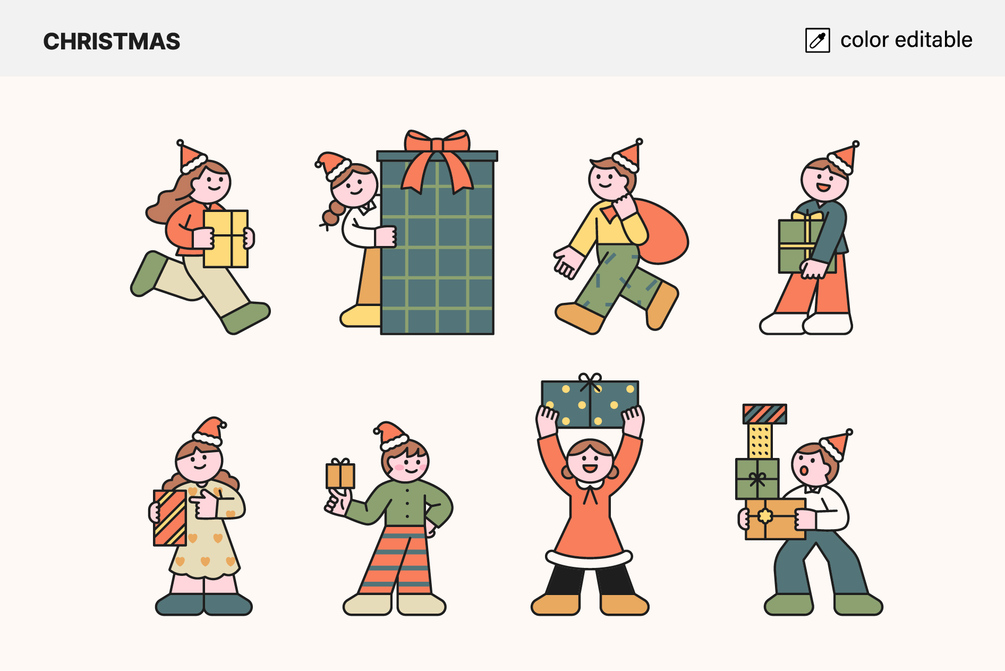 CHRISTMAS

color editable