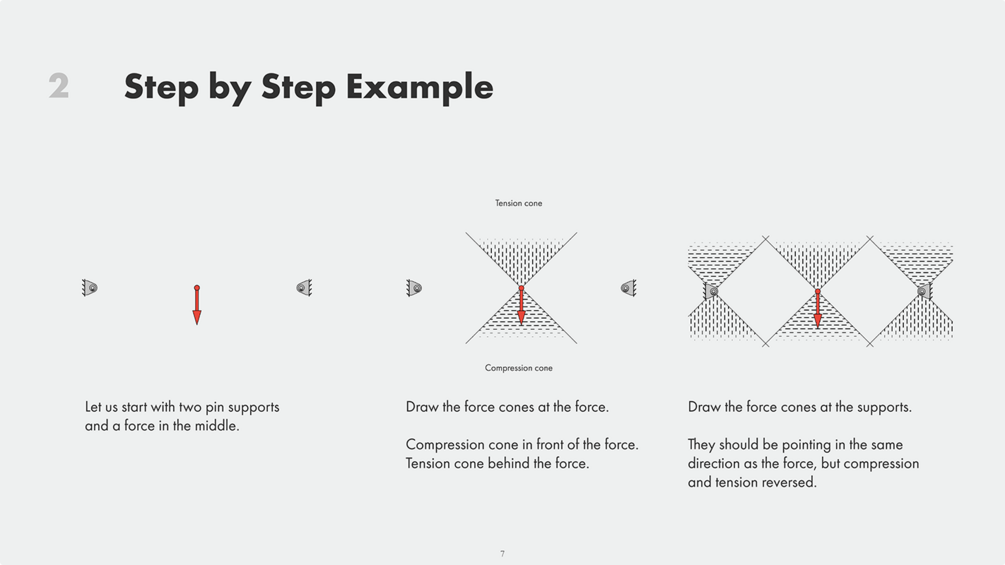 2 Step by Step Example

Let us start with two pin supports and a force in the middle.

Tension cone

Compression cone

Draw the force cones at the force.

Compression cone in front of the force. Tension cone behind the force.

Draw the force cones at the supports.

They should be pointing in the same direction as the force, but compression and tension reversed.

7