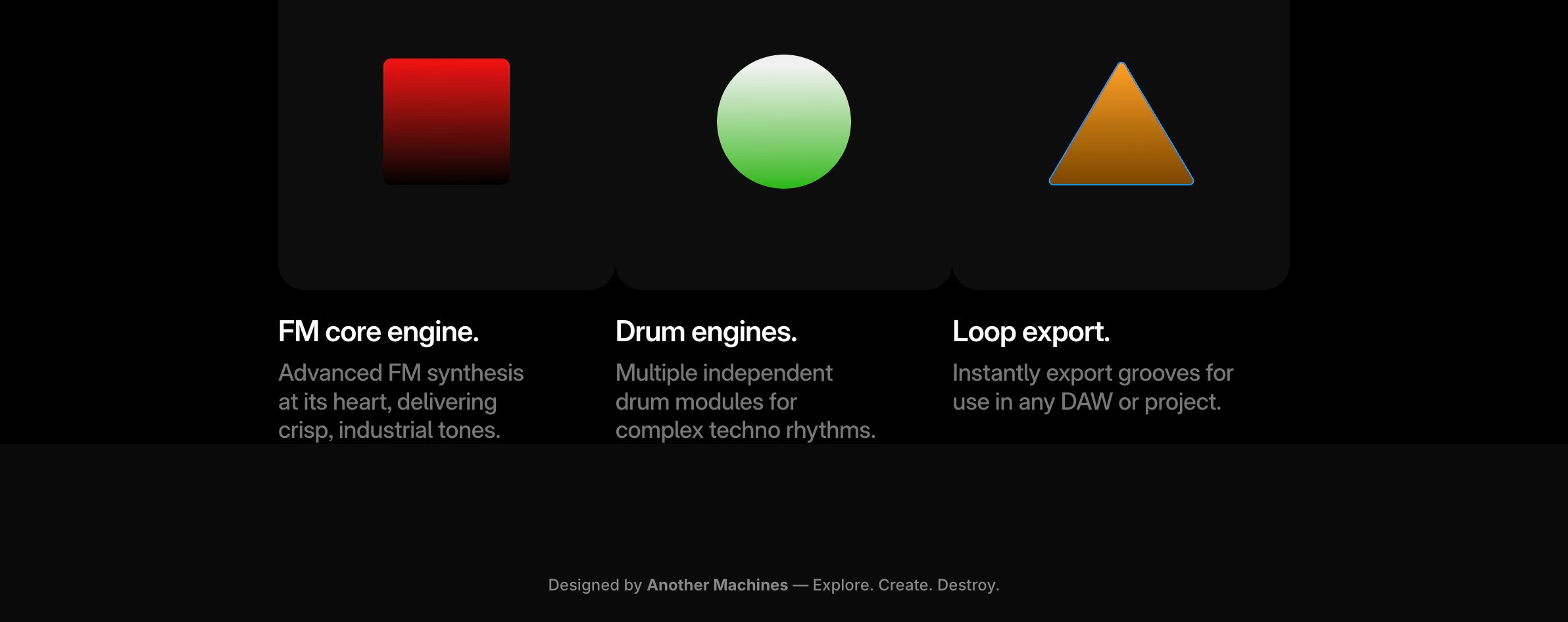 FM core engine.

Advanced FM synthesis at its heart, delivering crisp, industrial tones.

Drum engines.

Multiple independent drum modules for complex techno rhythms.

Loop export.

Instantly export grooves for use in any DAW or project.

Designed by Another Machines — Explore. Create. Destroy.